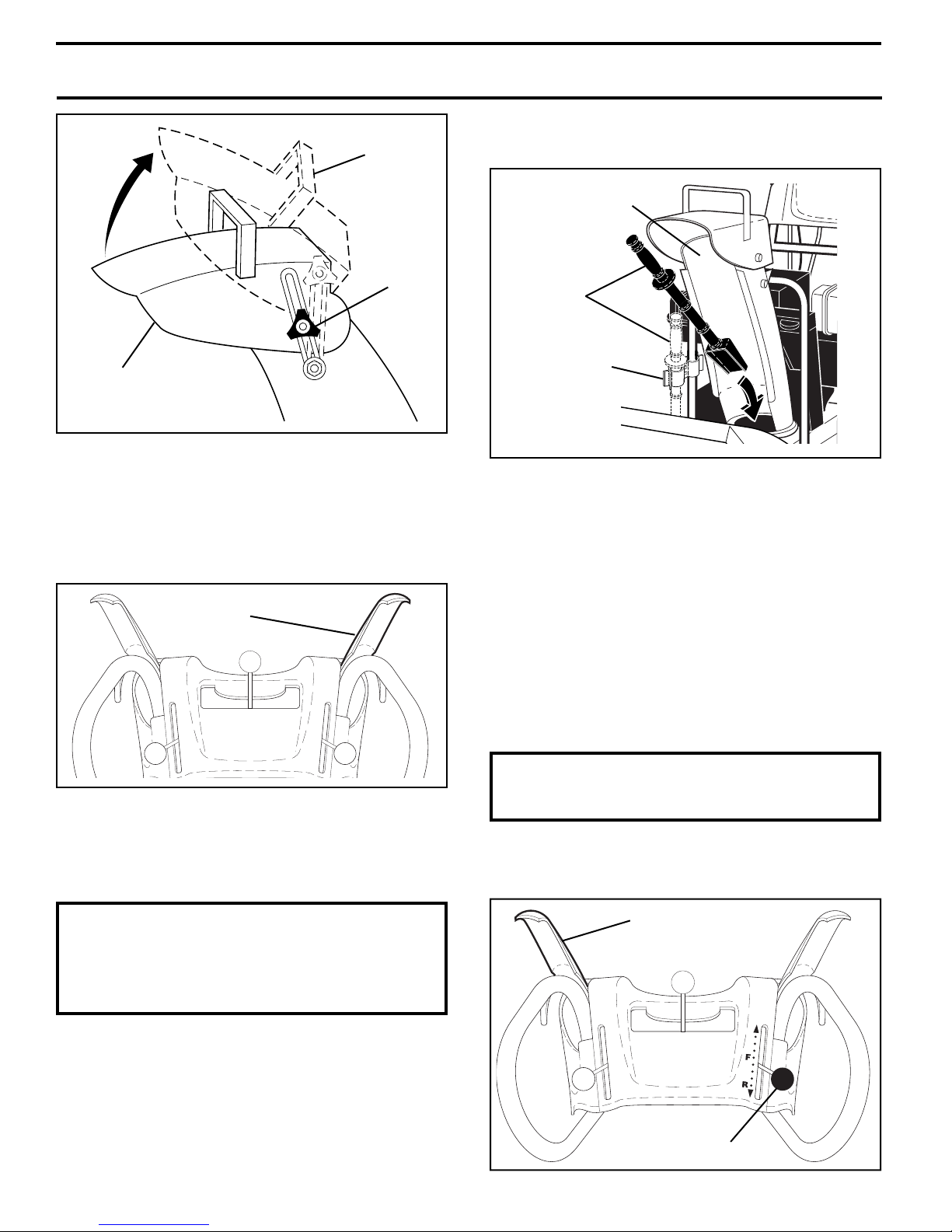 F
R