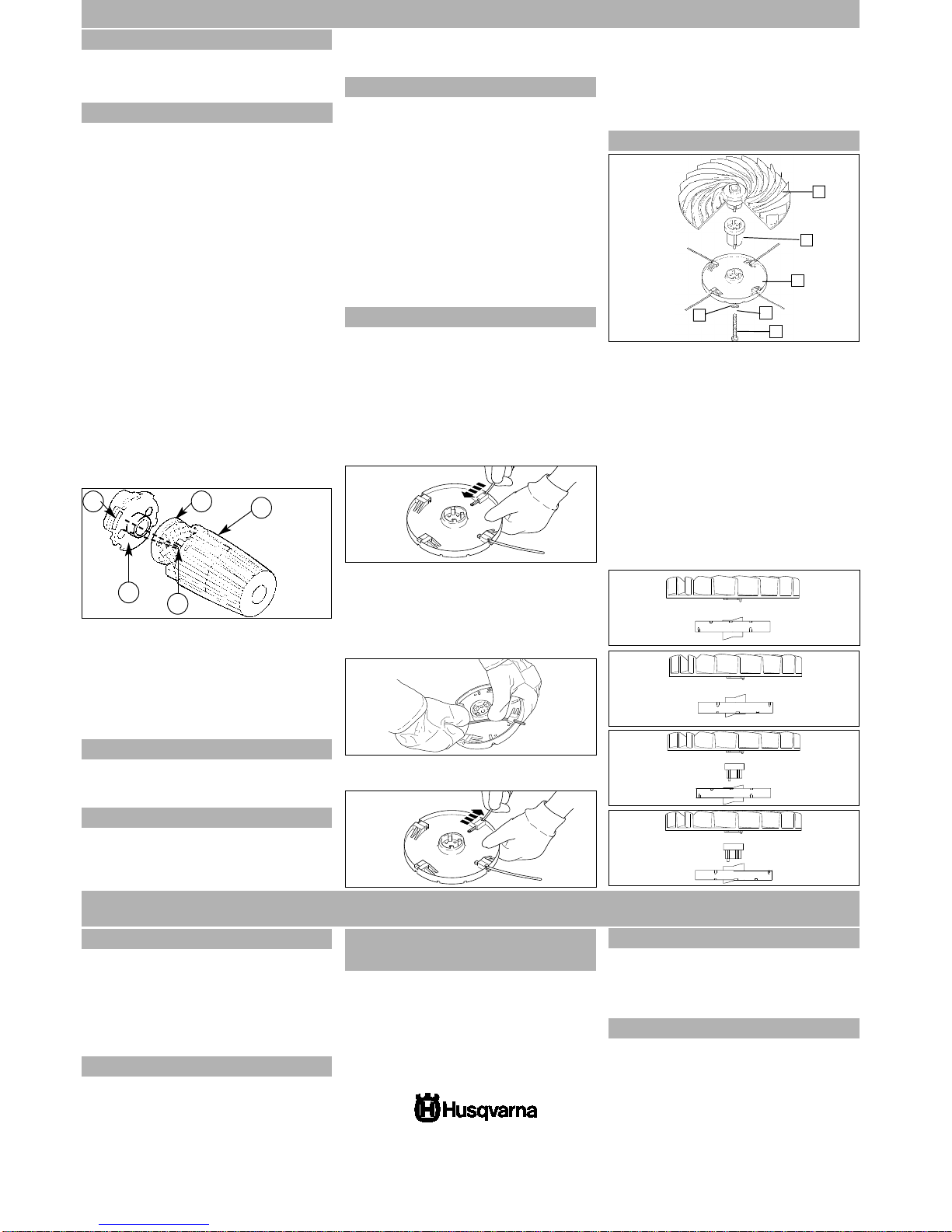 Husqvarna