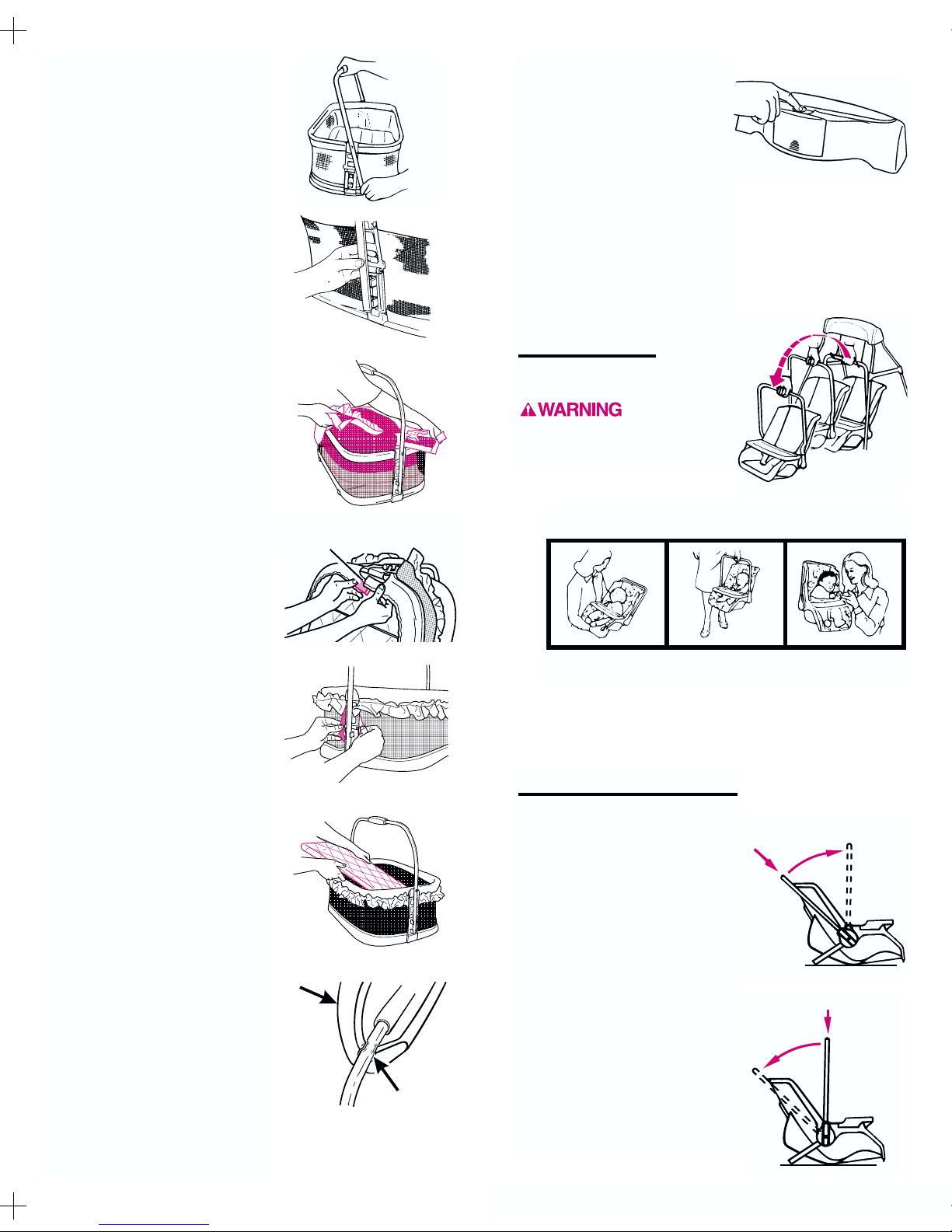 WARNING