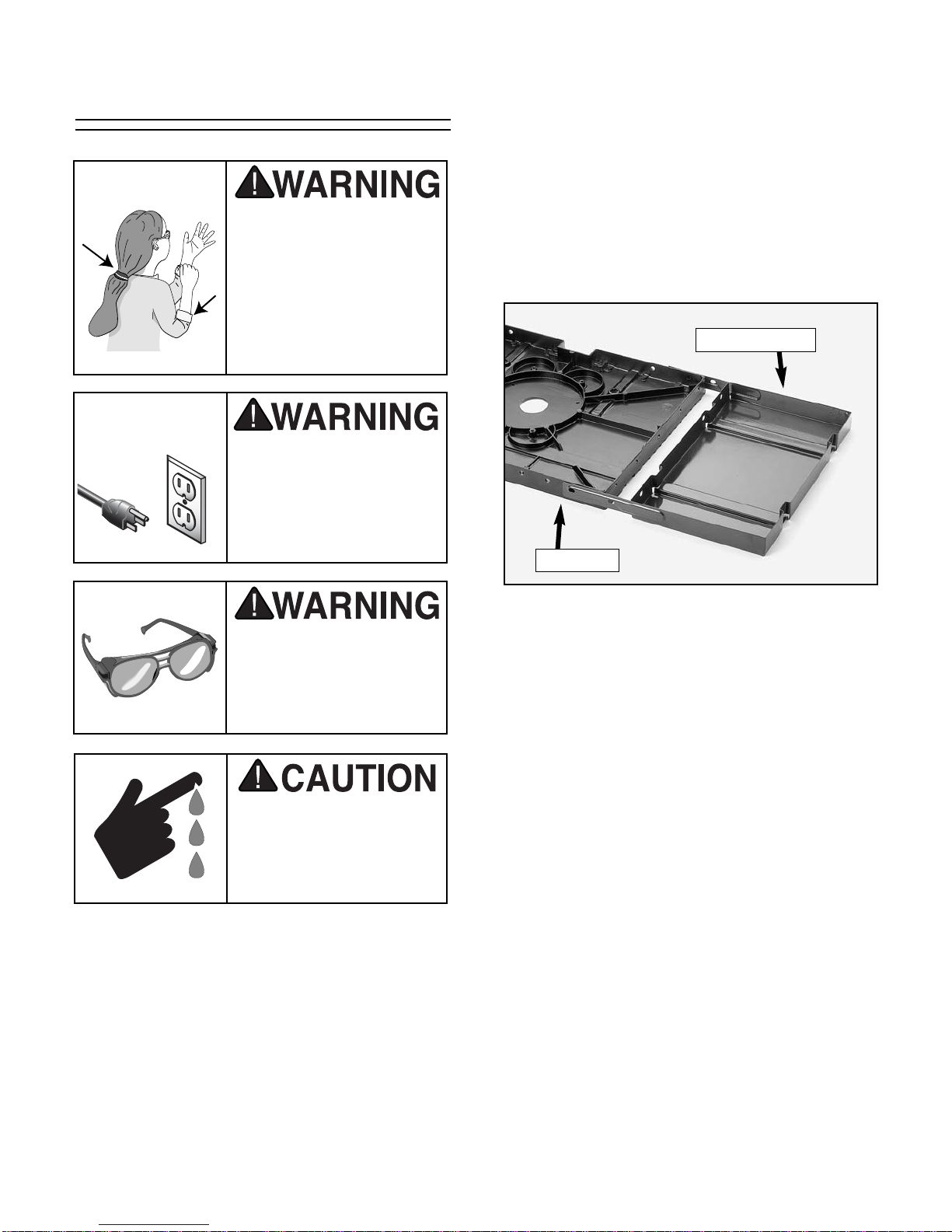 WARNING

WARNING

WARNING

CAUTION