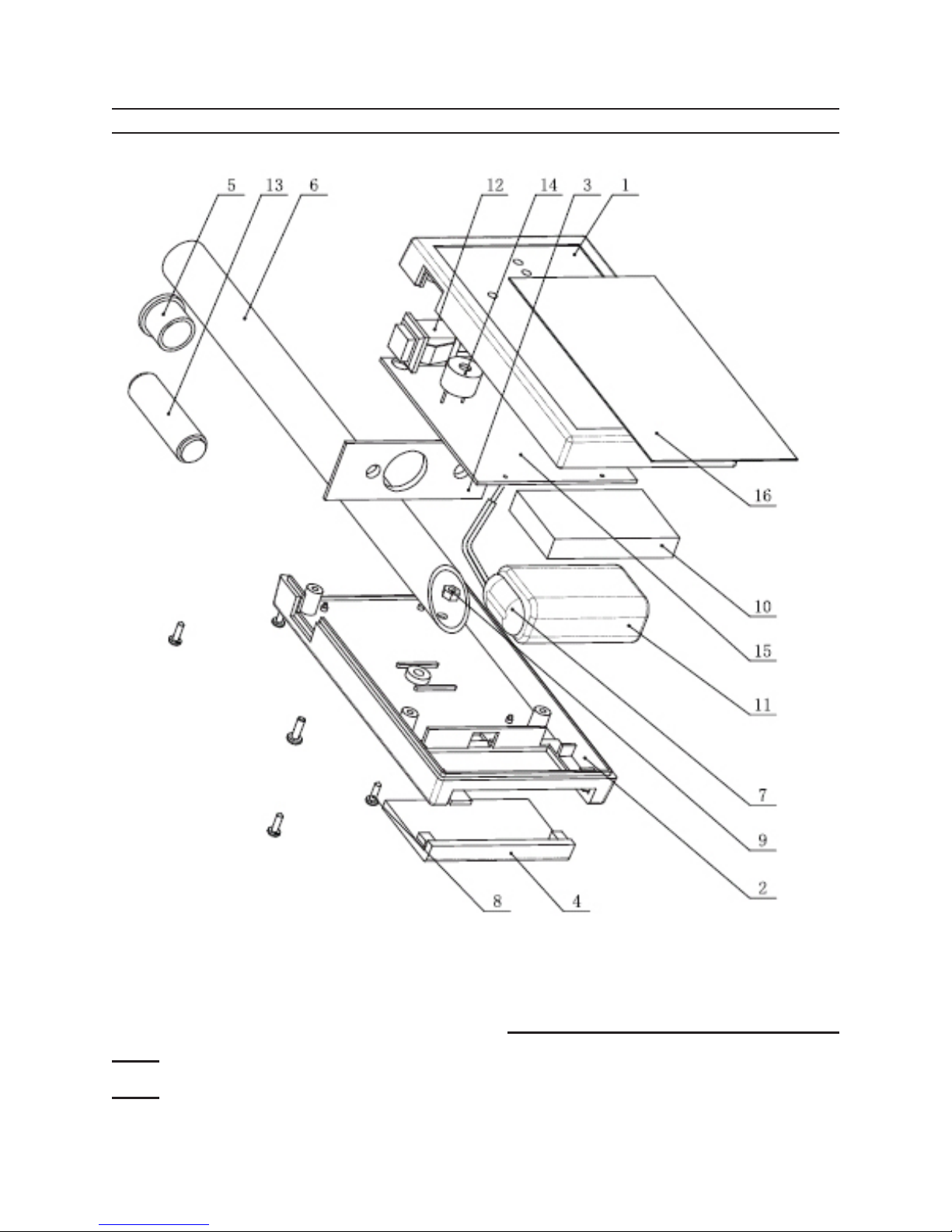 5 13 6 12 14 3 1

16

10

15

11

7

9

2

8 4