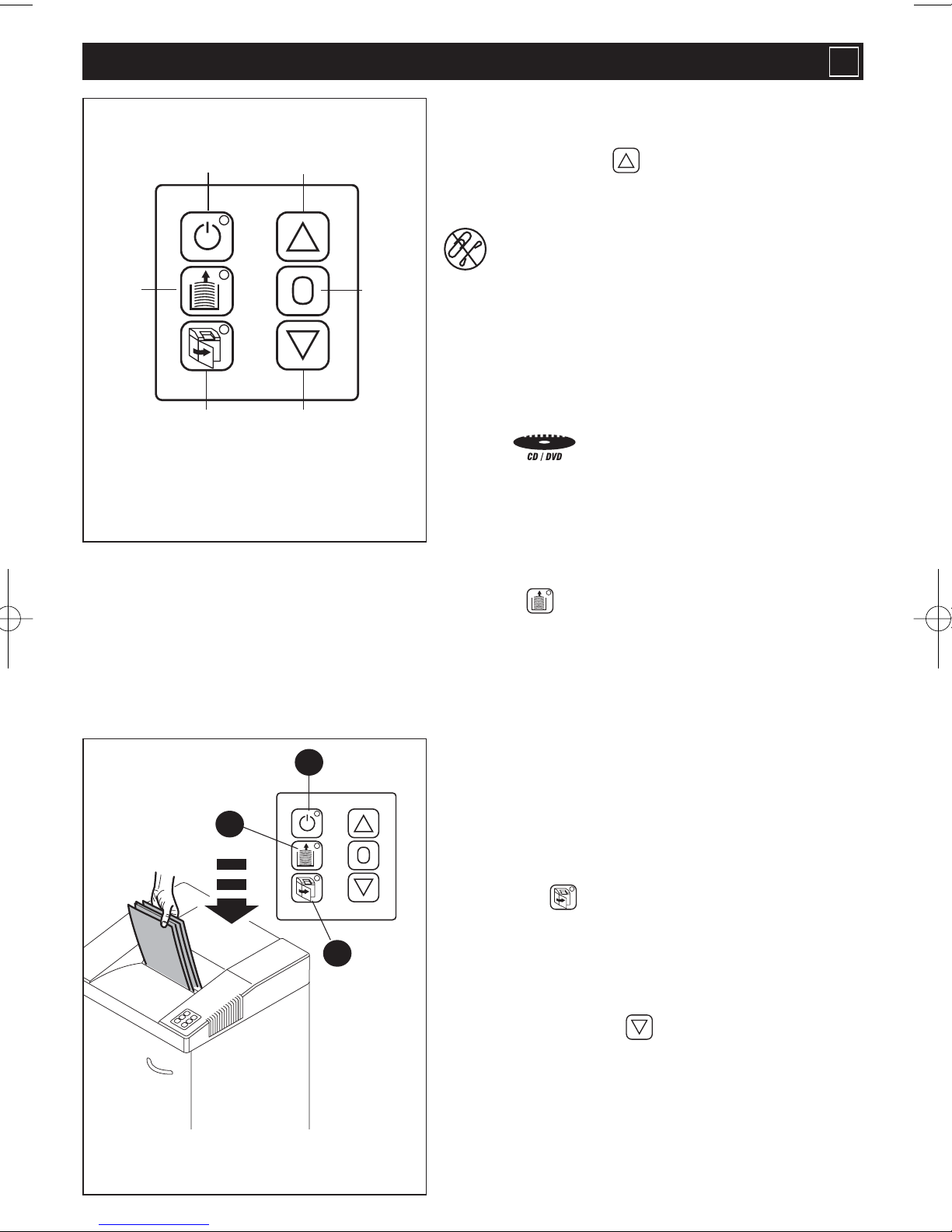 CD / DVD