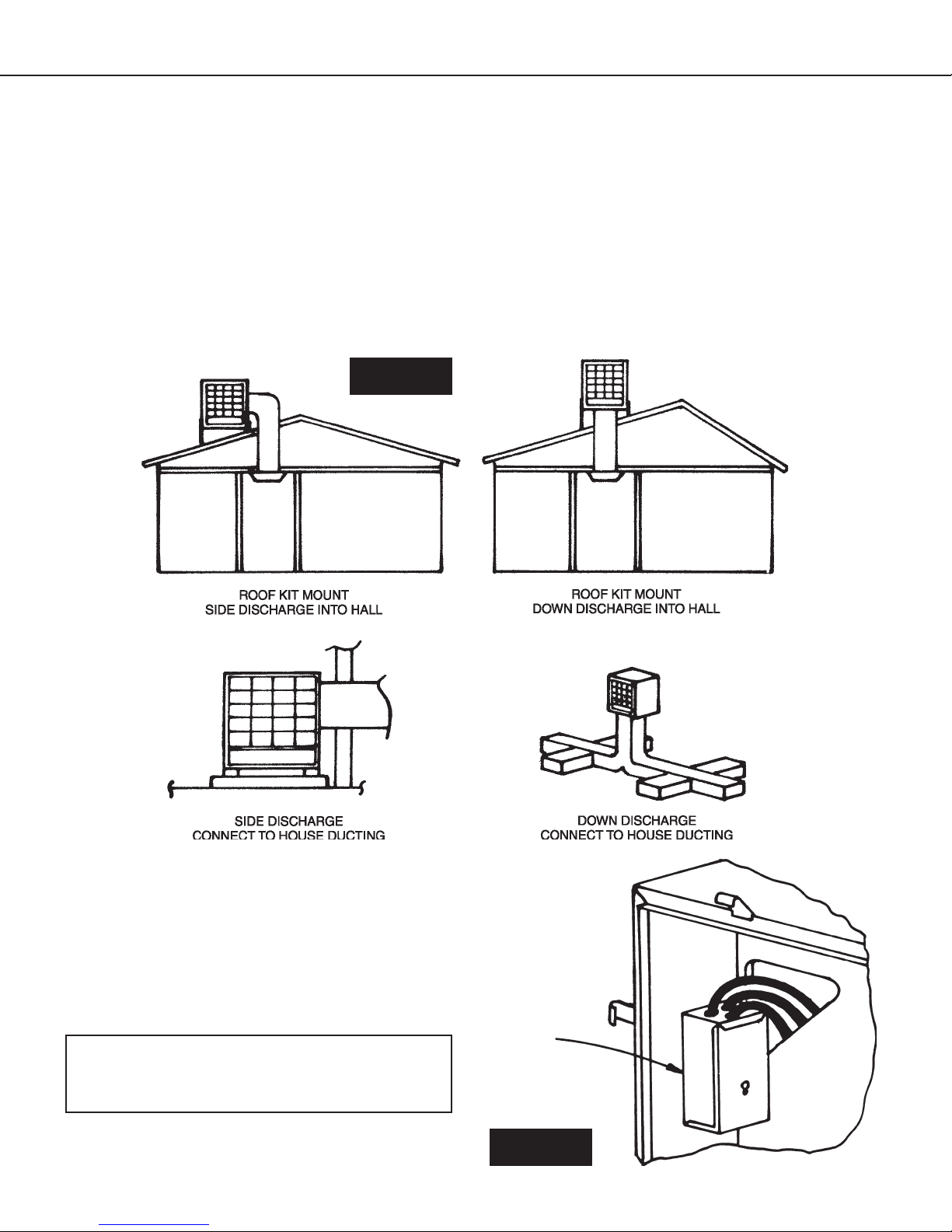 ROOF KIT MOUNT
SIDE DISCHARGE INTO HALL

ROOF KIT MOUNT
DOWN DISCHARGE INTO HALL

SIDE DISCHARGE
CONNECT TO HOUSE DUCTING

DOWN DISCHARGE
CONNECT TO HOUSE DUCTING