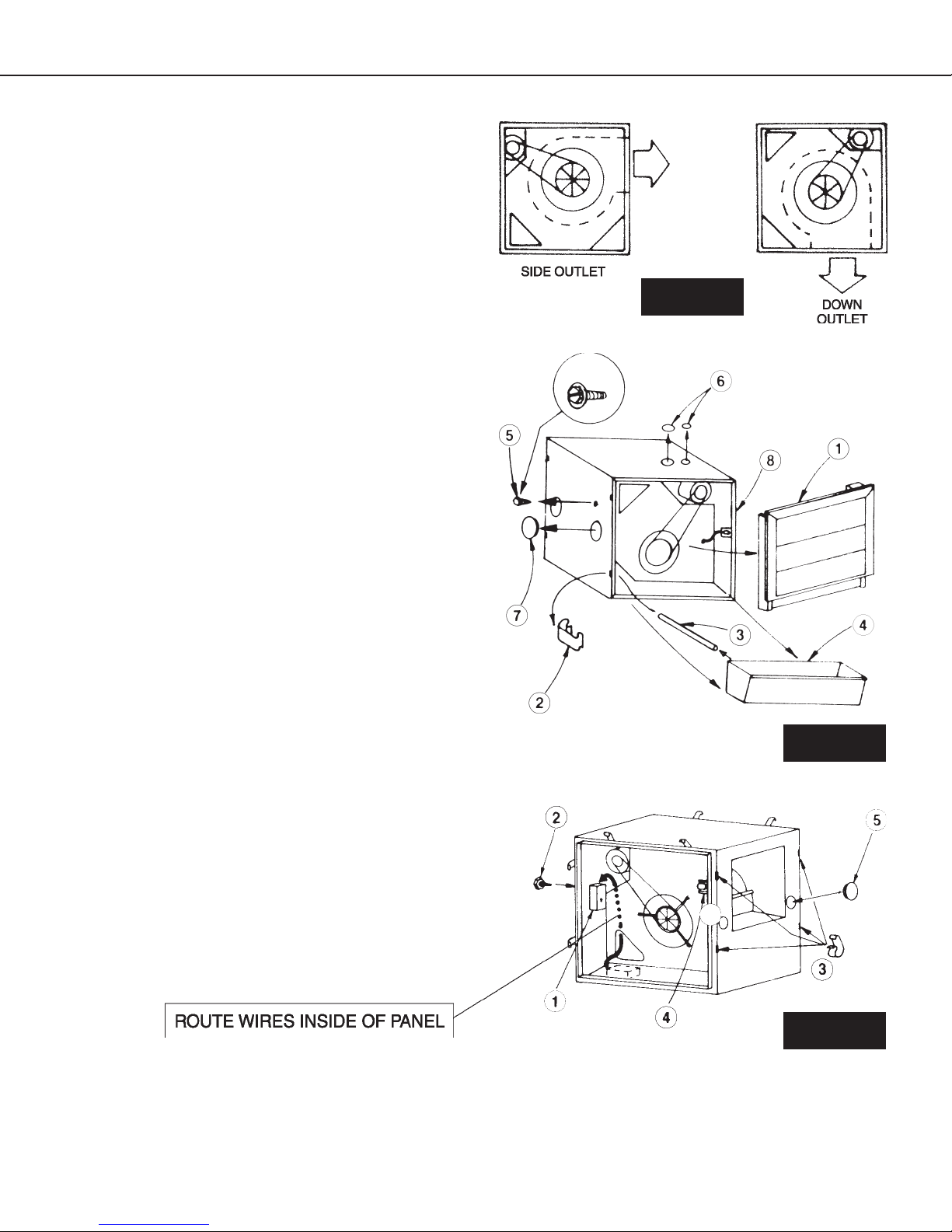 SIDE OUTLET

DOWN OUTLET

6
5
8
1
7
3
4
2

2
5
3
1
4

ROUTE WIRES INSIDE OF PANEL