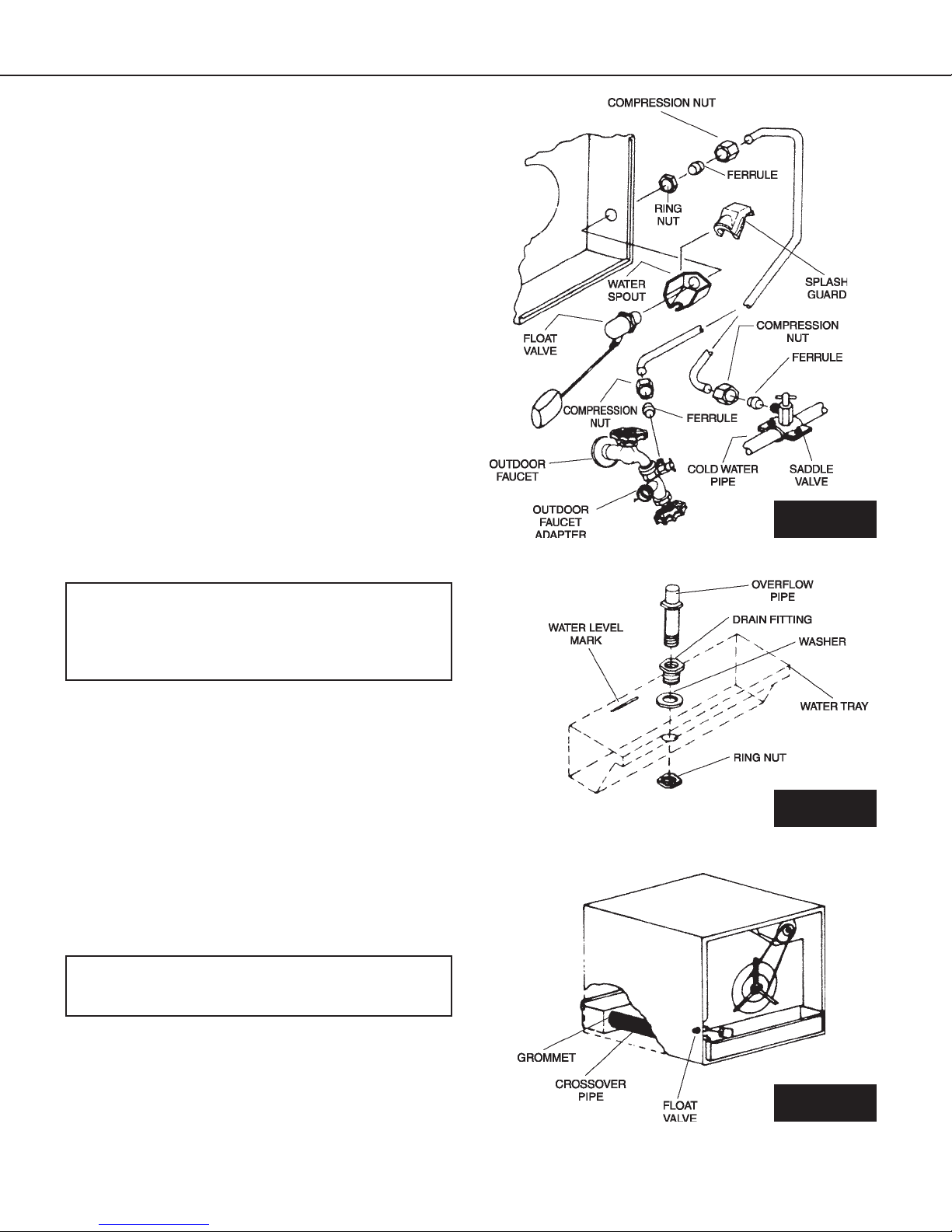 COMPRESSION NUT

FERRULE

RING NUT

SPLASH GUARD

WATER SPOUT

FLOAT VALVE

COMPRESSION NUT

FERRULE

COMPRESSION NUT

FERRULE

OUTDOOR FAUCET

COLD WATER PIPE

SADDLE VALVE

OUTDOOR FAUCET ADAPTER

OVERFLOW PIPE

DRAIN FITTING

WATER LEVEL MARK

WASHER

WATER TRAY

RING NUT

GROMMET

CROSSOVER PIPE

FLOAT VALVE