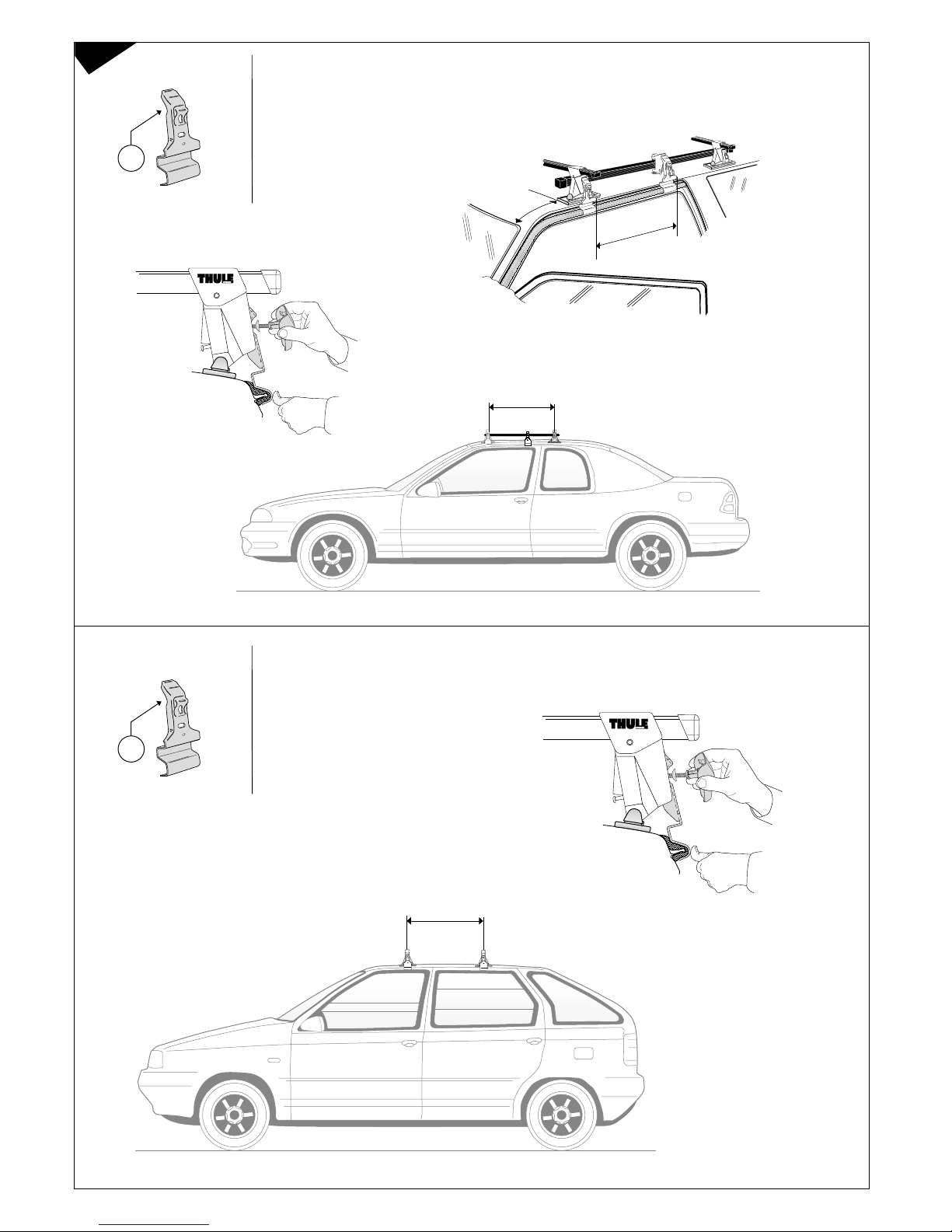 THULE

THULE