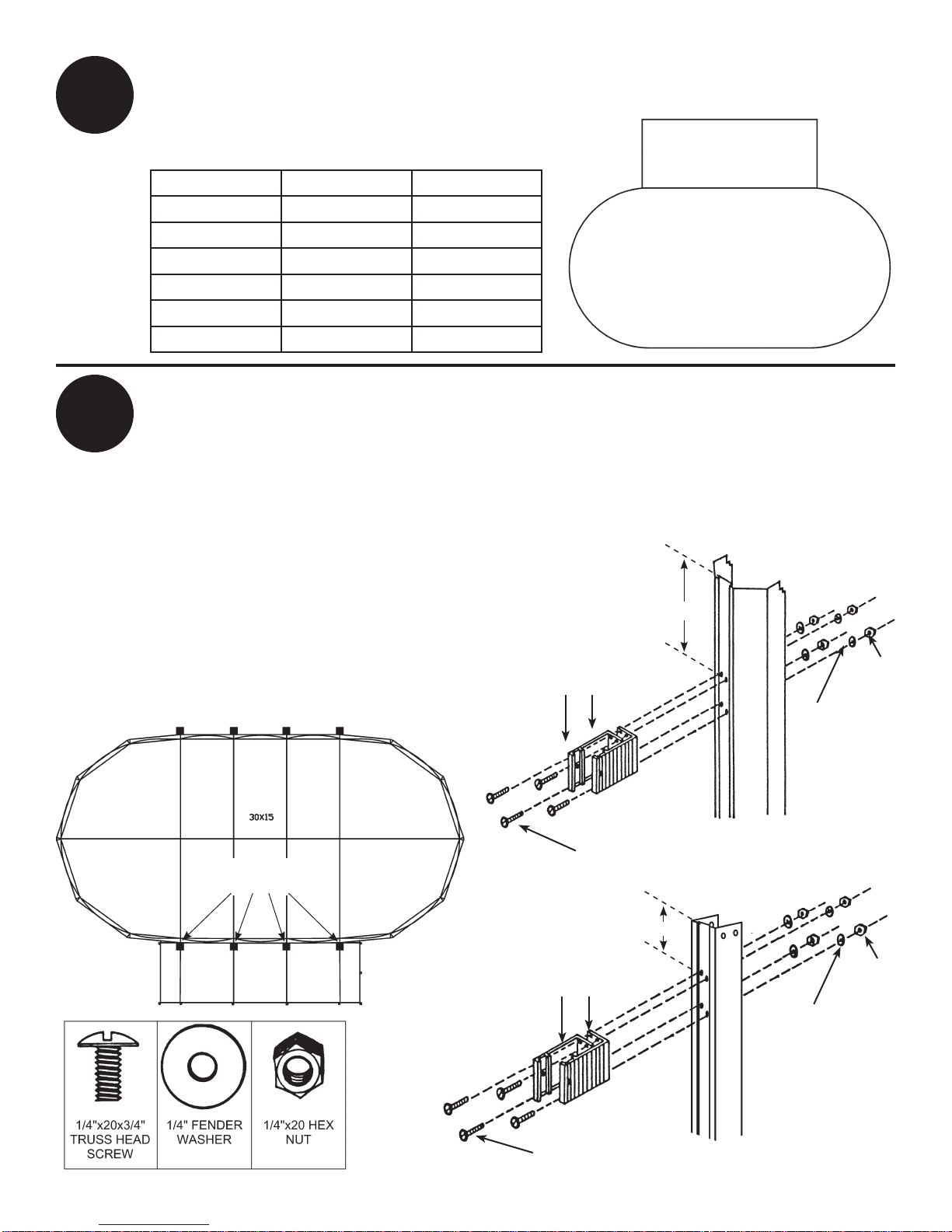 30X15

1/4"x20x3/4" TRUSS HEAD SCREW

1/4" FENDER WASHER

1/4"x20 HEX NUT