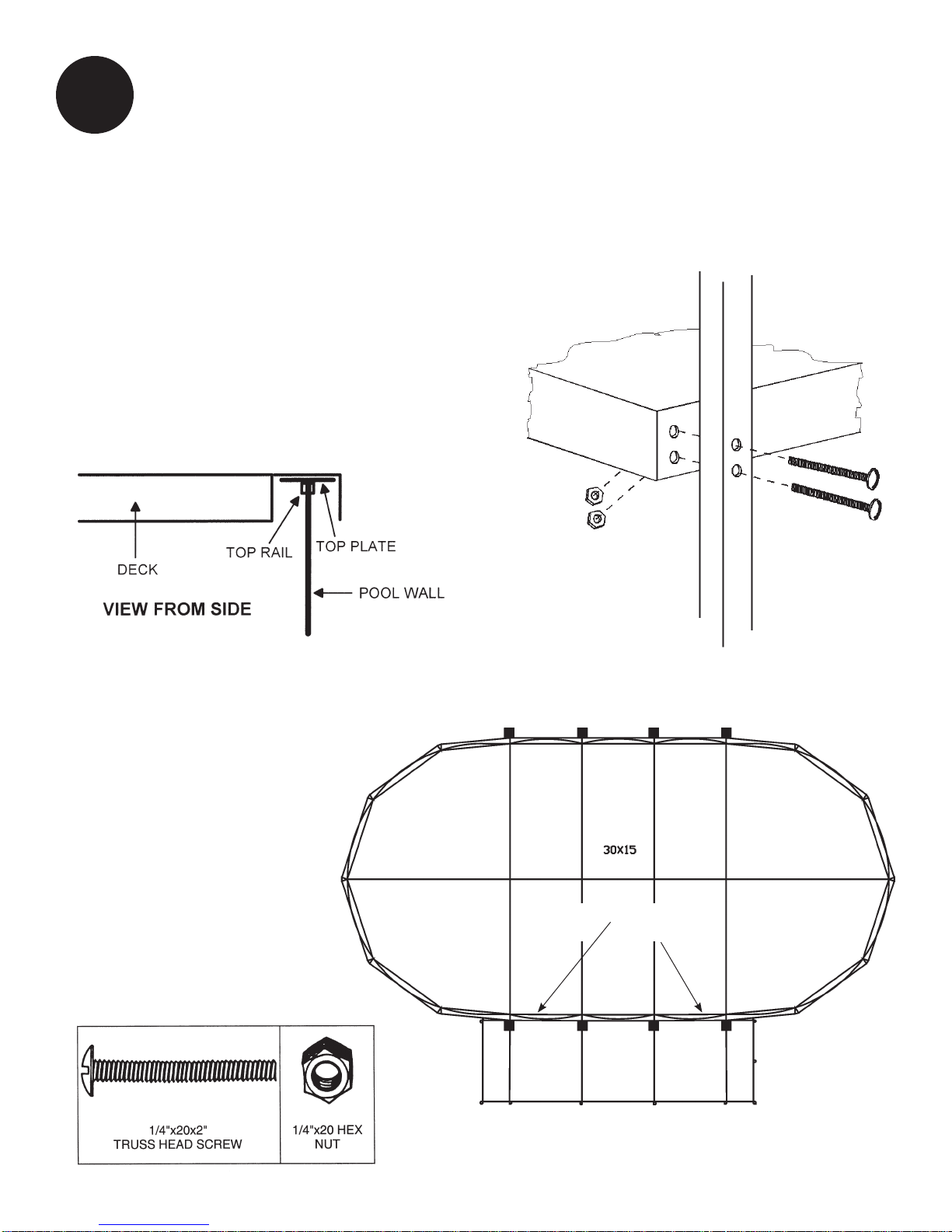 DECK

TOP RAIL

TOP PLATE

POOL WALL

VIEW FROM SIDE

30X15

1/4"x20x2"
TRUSS HEAD SCREW

1/4"x20 HEX
NUT