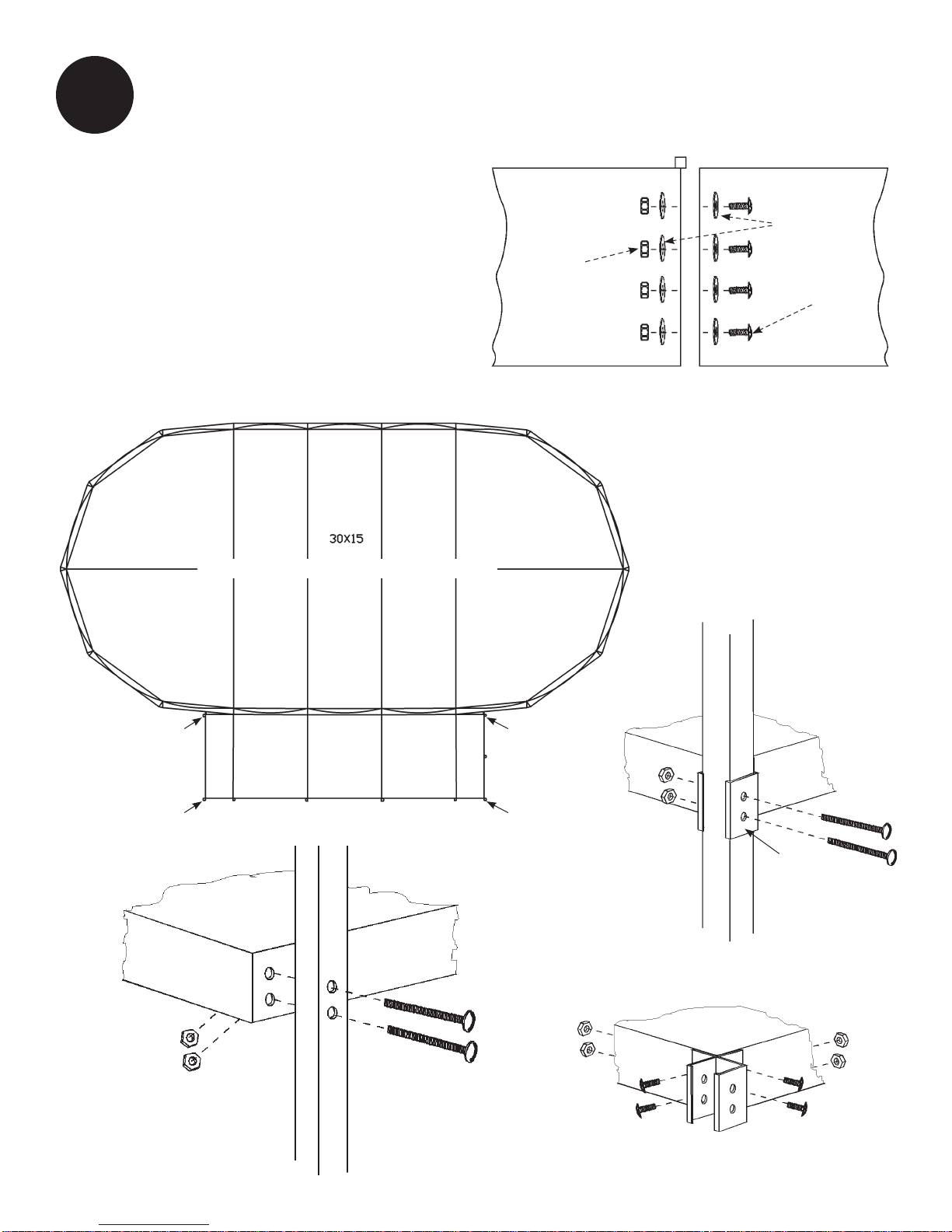 30X15