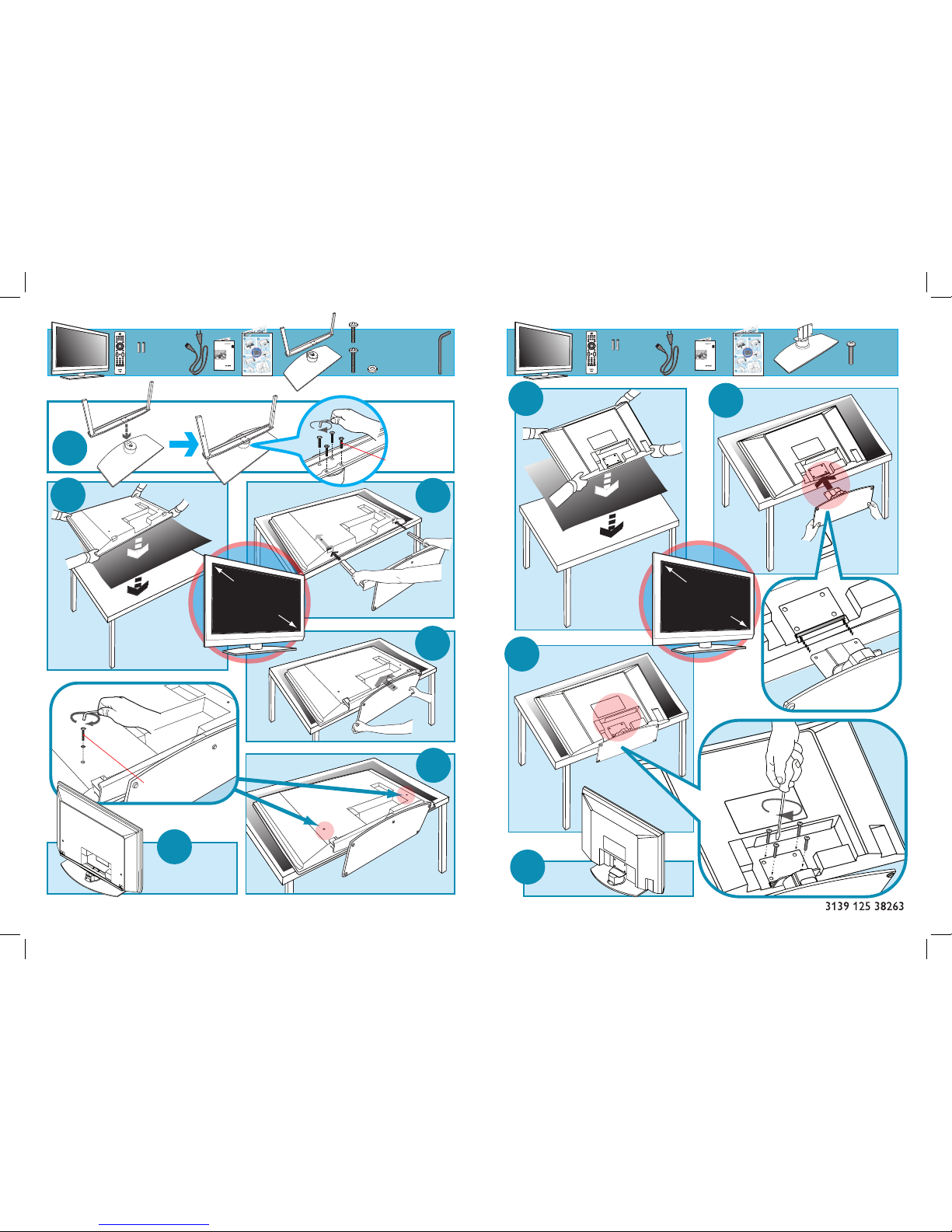 3139 125 38263