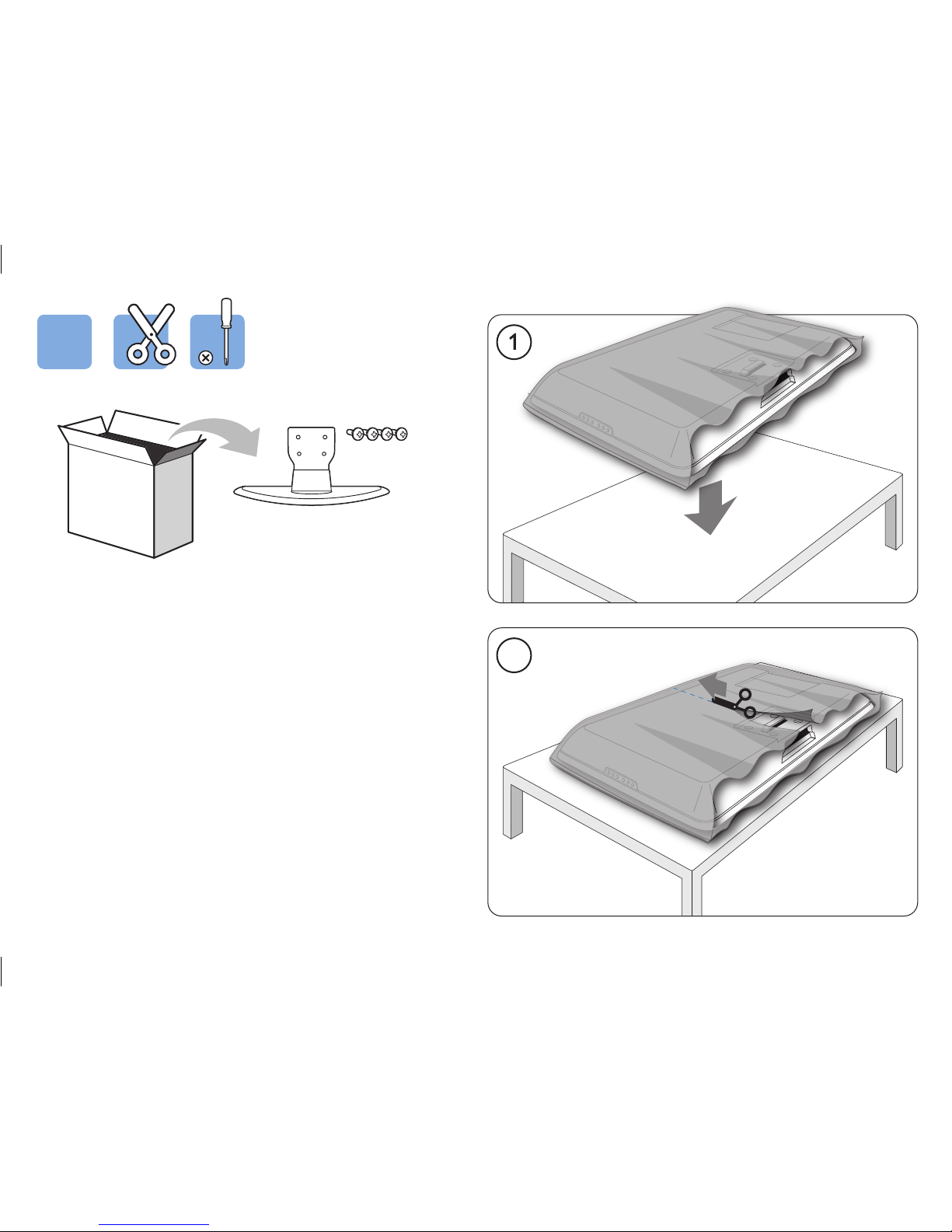 1