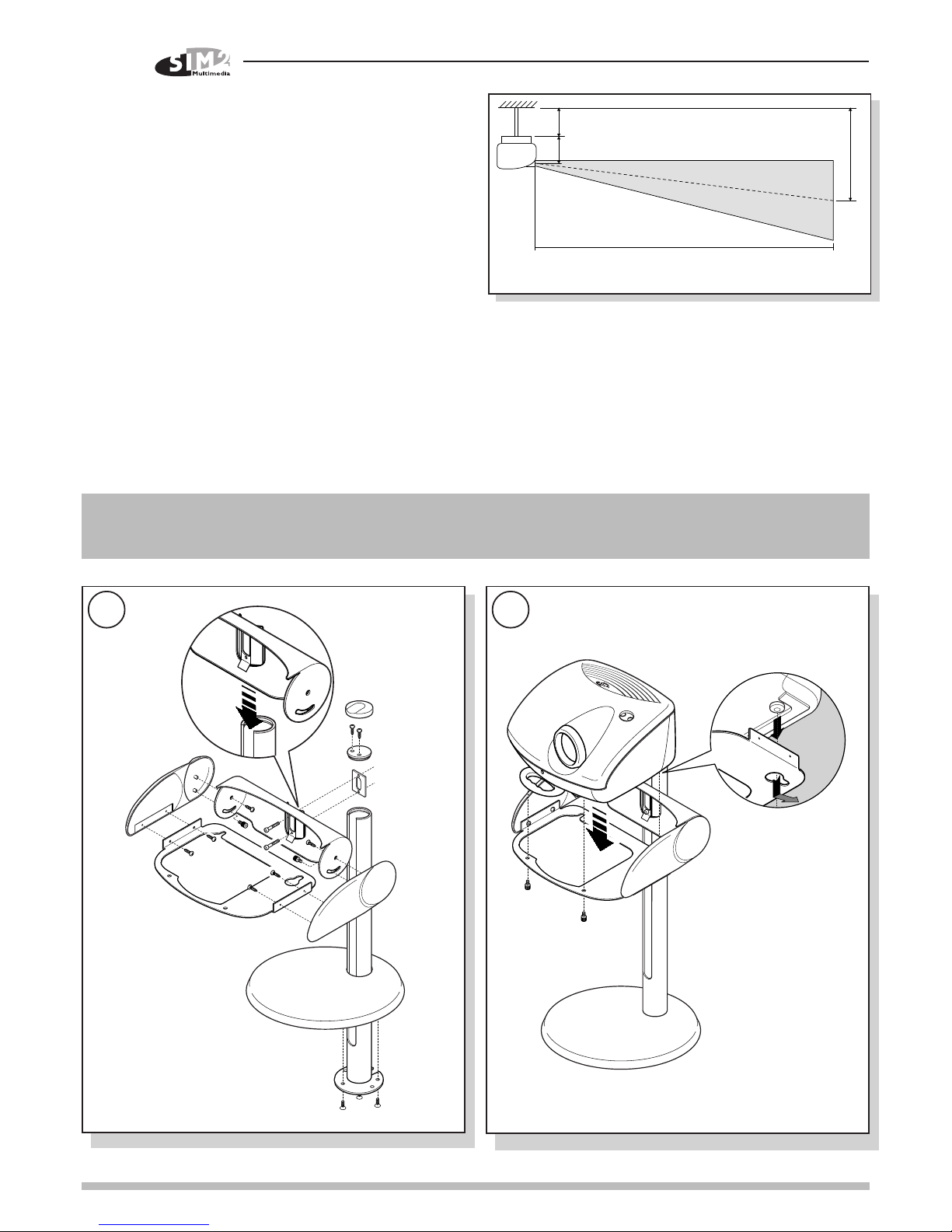 SIM2 Multimedia