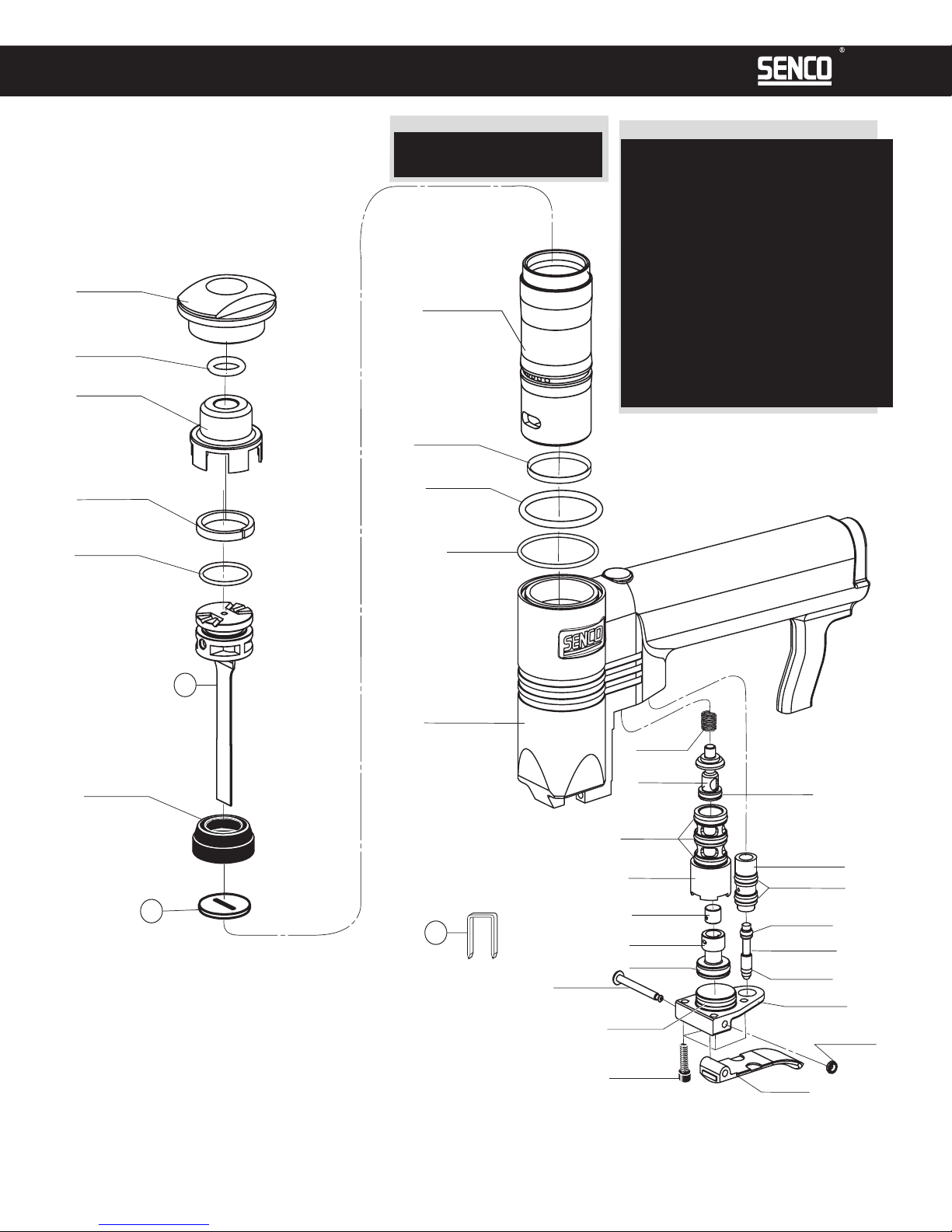 SENCO®

SENCO