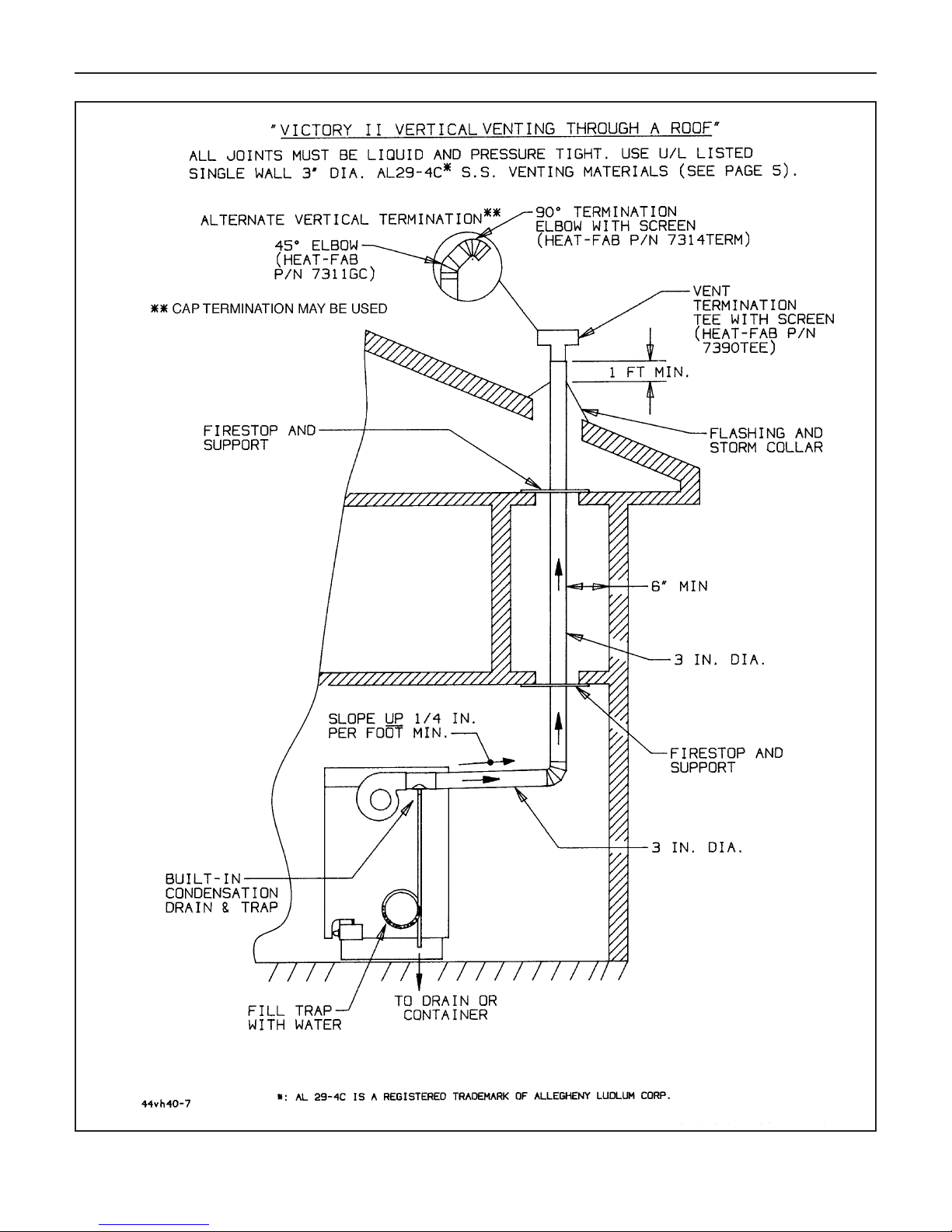 "VICTORY II VERTICAL VENTING THROUGH A ROOF"

ALL JOINTS MUST BE LIQUID AND PRESSURE TIGHT. USE U/L LISTED SINGLE WALL 3" DIA. AL29-4C* S.S. VENTING MATERIALS (SEE PAGE 5).

ALTERNATE VERTICAL TERMINATION**

90° TERMINATION ELBOW WITH SCREEN (HEAT-FAB P/N 7314TERM)

45° ELBOW (HEAT-FAB P/N 7311GC)

** CAP TERMINATION MAY BE USED

VENT TERMINATION TEE WITH SCREEN (HEAT-FAB P/N 7390TEE)

1 FT MIN.

FIRESTOP AND SUPPORT

FLASHING AND STORM COLLAR

6" MIN

3 IN. DIA.

SLOPE UP 1/4 IN. PER FOOT MIN.

FIRESTOP AND SUPPORT

3 IN. DIA.

BUILT-IN CONDENSATION DRAIN & TRAP

FILL TRAP WITH WATER

TO DRAIN OR CONTAINER

44vh40-7

*: AL 29-4C IS A REGISTERED TRADEMARK OF ALLEGHENY LUDLUM CORP.