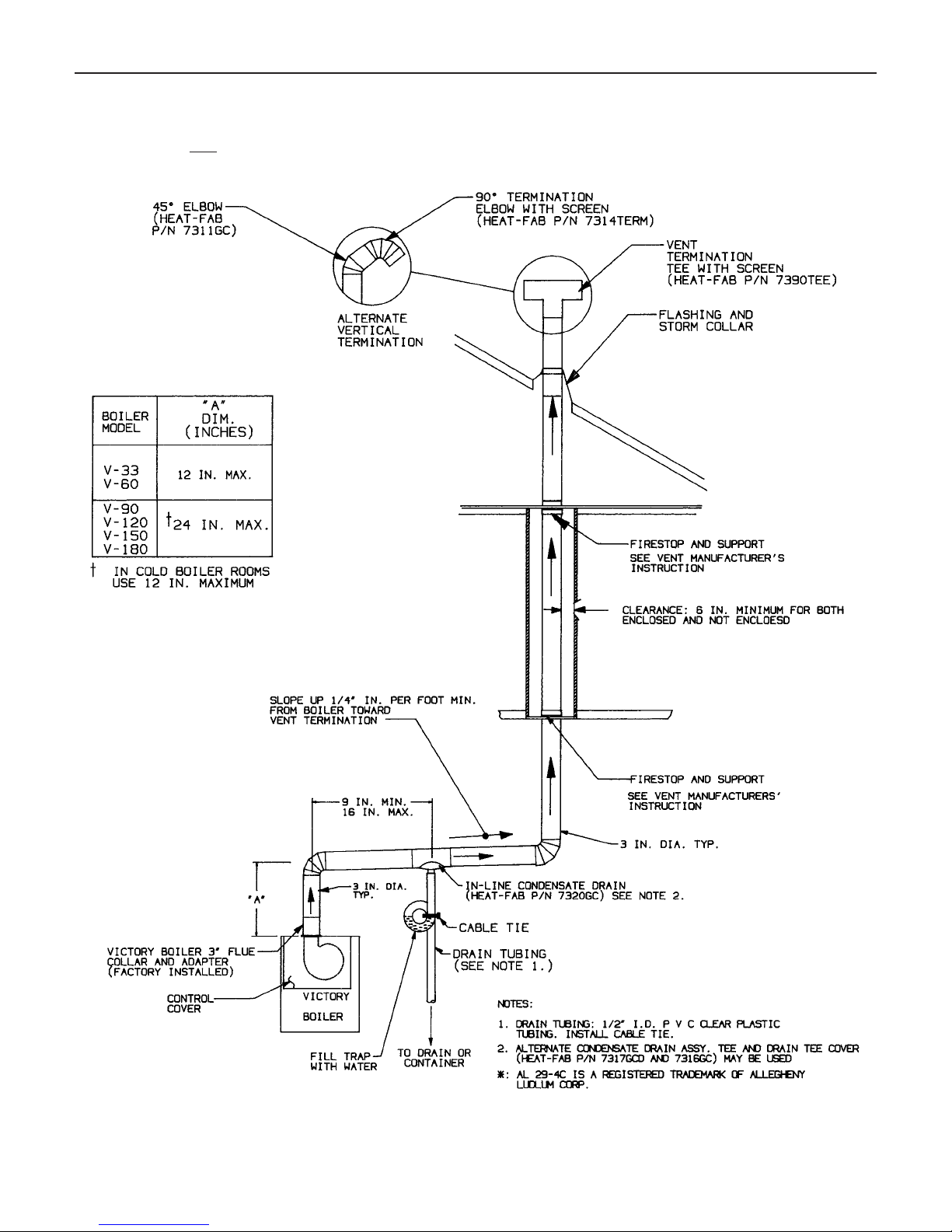 45° ELBOW (HEAT-FAB P/N 7311GC)

90° TERMINATION ELBOW WITH SCREEN (HEAT-FAB P/N 7314TERM)

VENT TERMINATION TEE WITH SCREEN (HEAT-FAB P/N 7390TEE)

ALTERNATE VERTICAL TERMINATION

FLASHING AND STORM COLLAR

| BOILER MODEL | "A" DIM. (INCHES) |
|---|---|
| V-33 V-60 | 12 IN. MAX. |
| V-90 V-120 V-150 V-180 | †24 IN. MAX. |

† IN COLD BOILER ROOMS USE 12 IN. MAXIMUM

FIRESTOP AND SUPPORT SEE VENT MANUFACTURER'S INSTRUCTION

CLEARANCE: 6 IN. MINIMUM FOR BOTH ENCLOSED AND NOT ENCLOESD

SLOPE UP 1/4" IN. PER FOOT MIN. FROM BOILER TOWARD VENT TERMINATION

FIRESTOP AND SUPPORT SEE VENT MANUFACTURERS' INSTRUCTION

9 IN. MIN. 16 IN. MAX.

3 IN. DIA. TYP.

"A"

3 IN. DIA. TYP.

IN-LINE CONDENSATE DRAIN (HEAT-FAB P/N 7320GC) SEE NOTE 2.

CABLE TIE

VICTORY BOILER 3" FLUE COLLAR AND ADAPTER (FACTORY INSTALLED)

DRAIN TUBING (SEE NOTE 1.)

CONTROL COVER

VICTORY BOILER

FILL TRAP WITH WATER

TO DRAIN OR CONTAINER

NOTES:

1. DRAIN TUBING: 1/2" I.D. P V C CLEAR PLASTIC TUBING. INSTALL CABLE TIE.

2. ALTERNATE CONDENSATE DRAIN ASSY. TEE AND DRAIN TEE COVER (HEAT-FAB P/N 7317GCD AND 7316GC) MAY BE USED

*: AL 29-4C IS A REGISTERED TRADEMARK OF ALLEGHENY LUDLUM CORP.