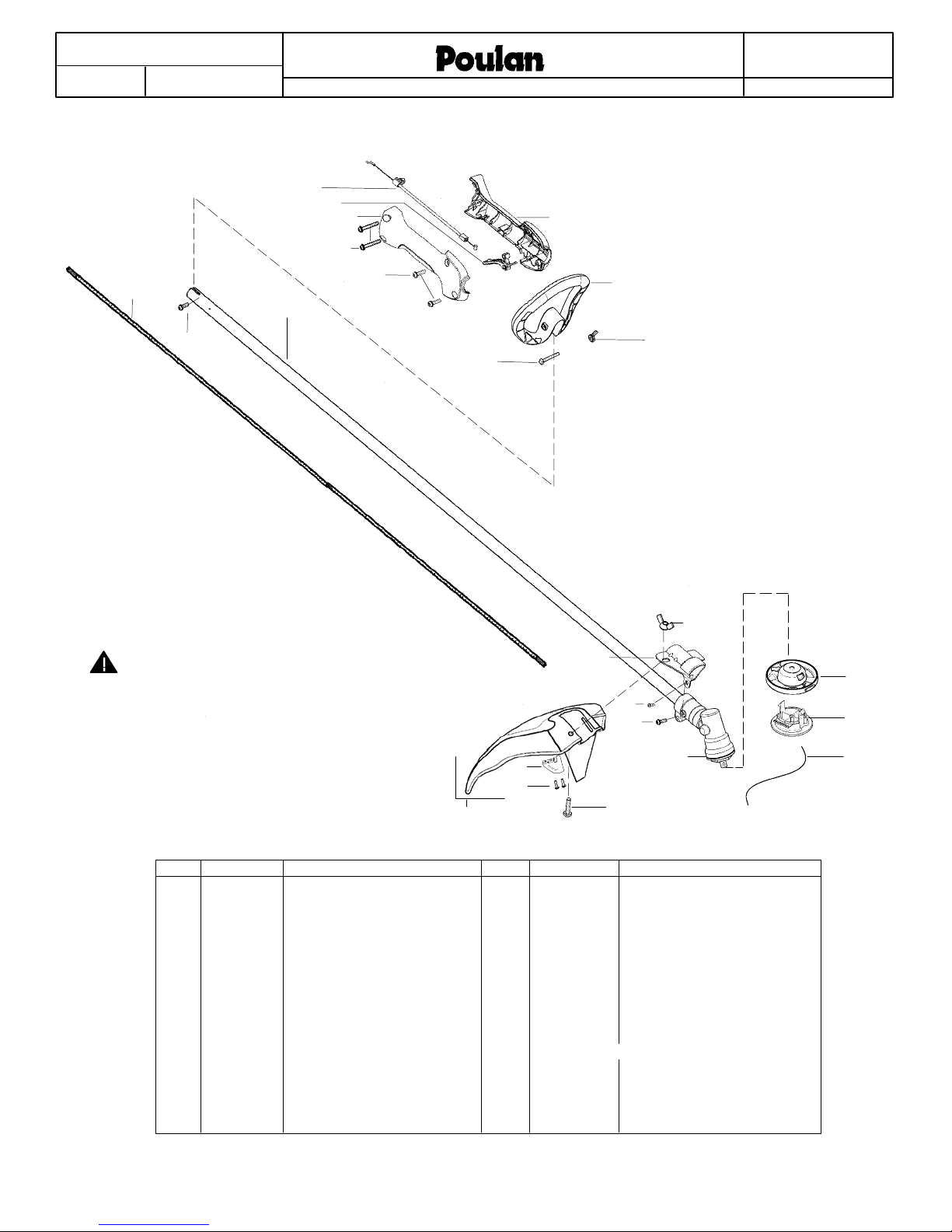 Poulan