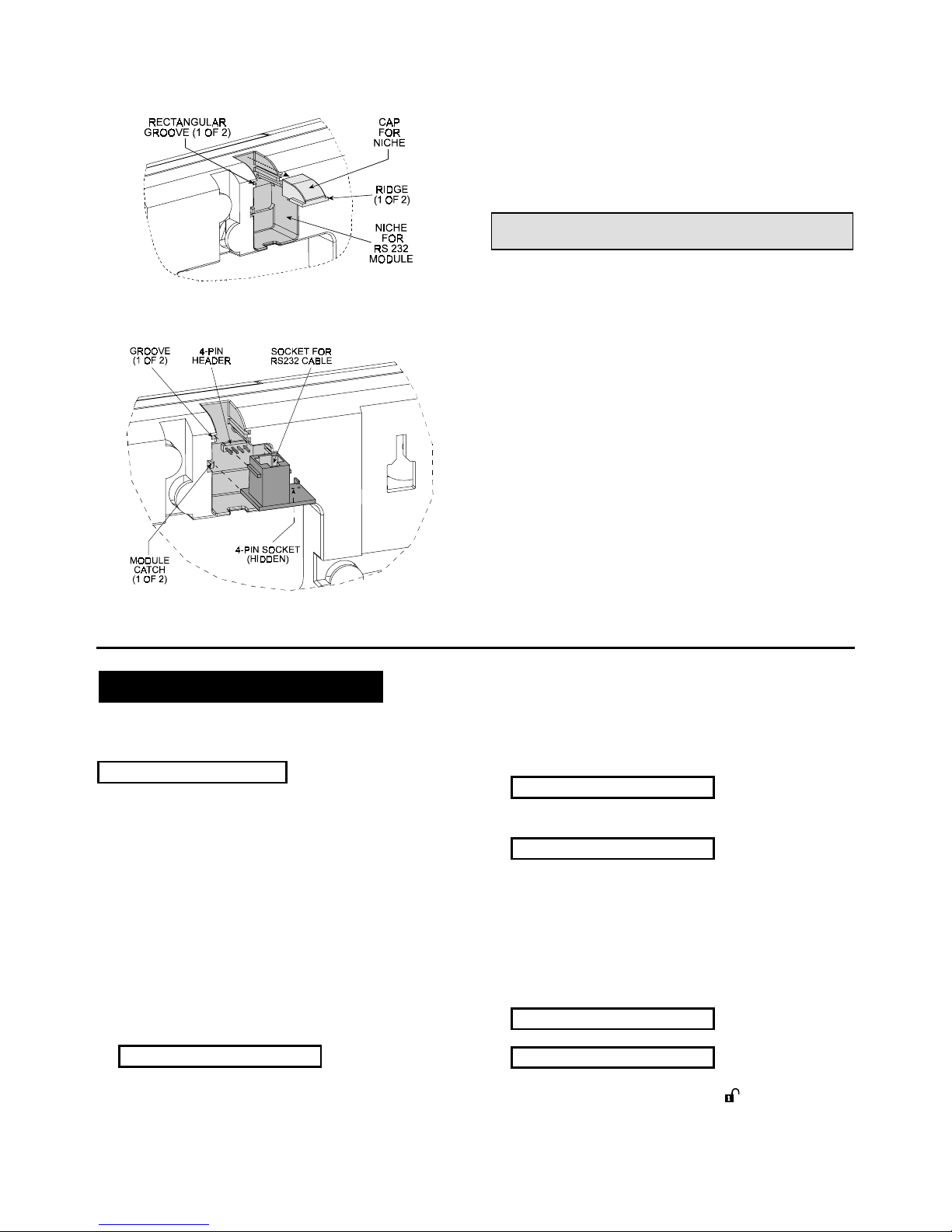 RECTANGULAR GROOVE (1 OF 2)

CAP FOR NICHE

RIDGE (1 OF 2)

NICHE FOR RS 232 MODULE

GROOVE (1 OF 2)

4-PIN HEADER

SOCKET FOR RS232 CABLE

MODULE CATCH (1 OF 2)

4-PIN SOCKET (HIDDEN)