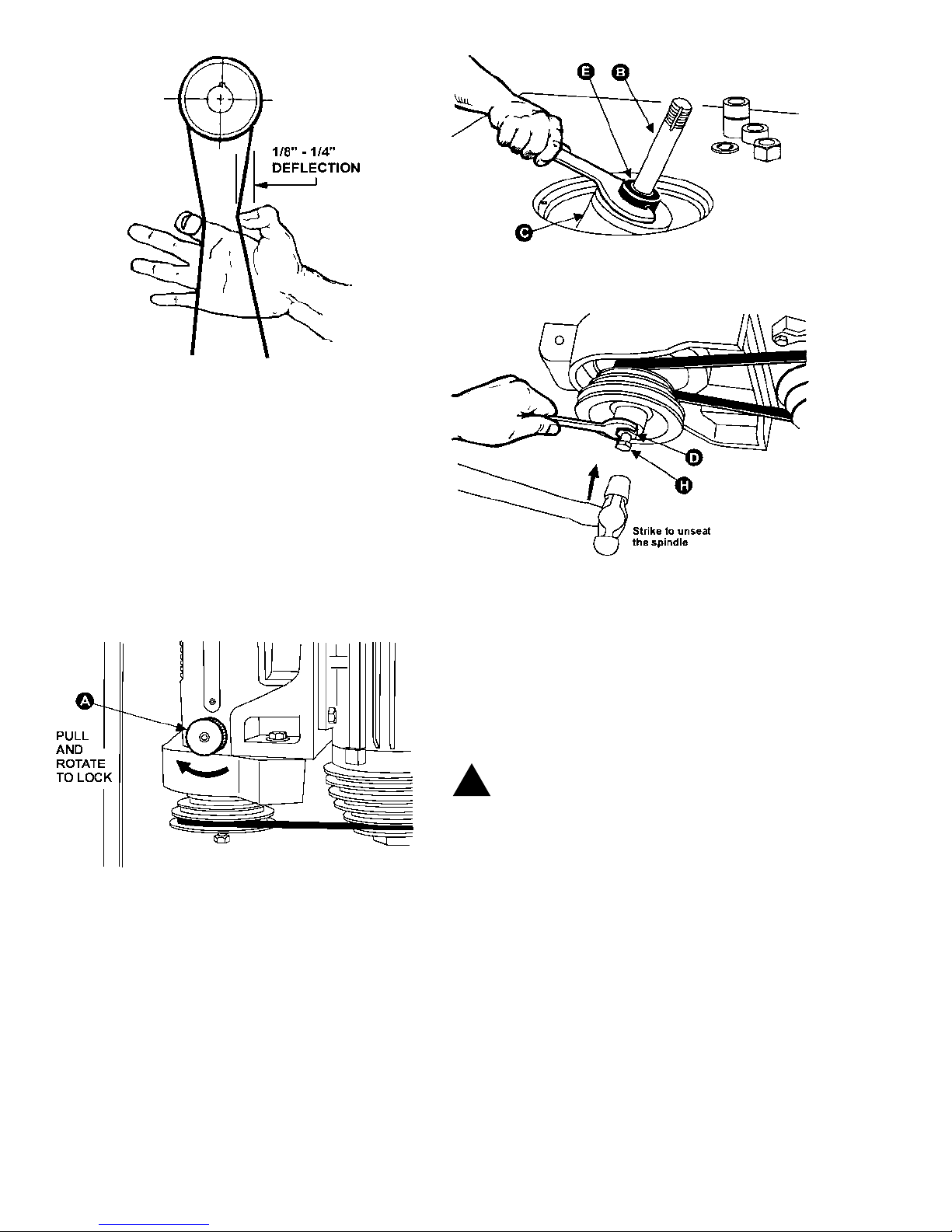 1/8" - 1/4"
DEFLECTION

E B

C

D

H

Strike to unseat the spindle

A

PULL AND ROTATE TO LOCK