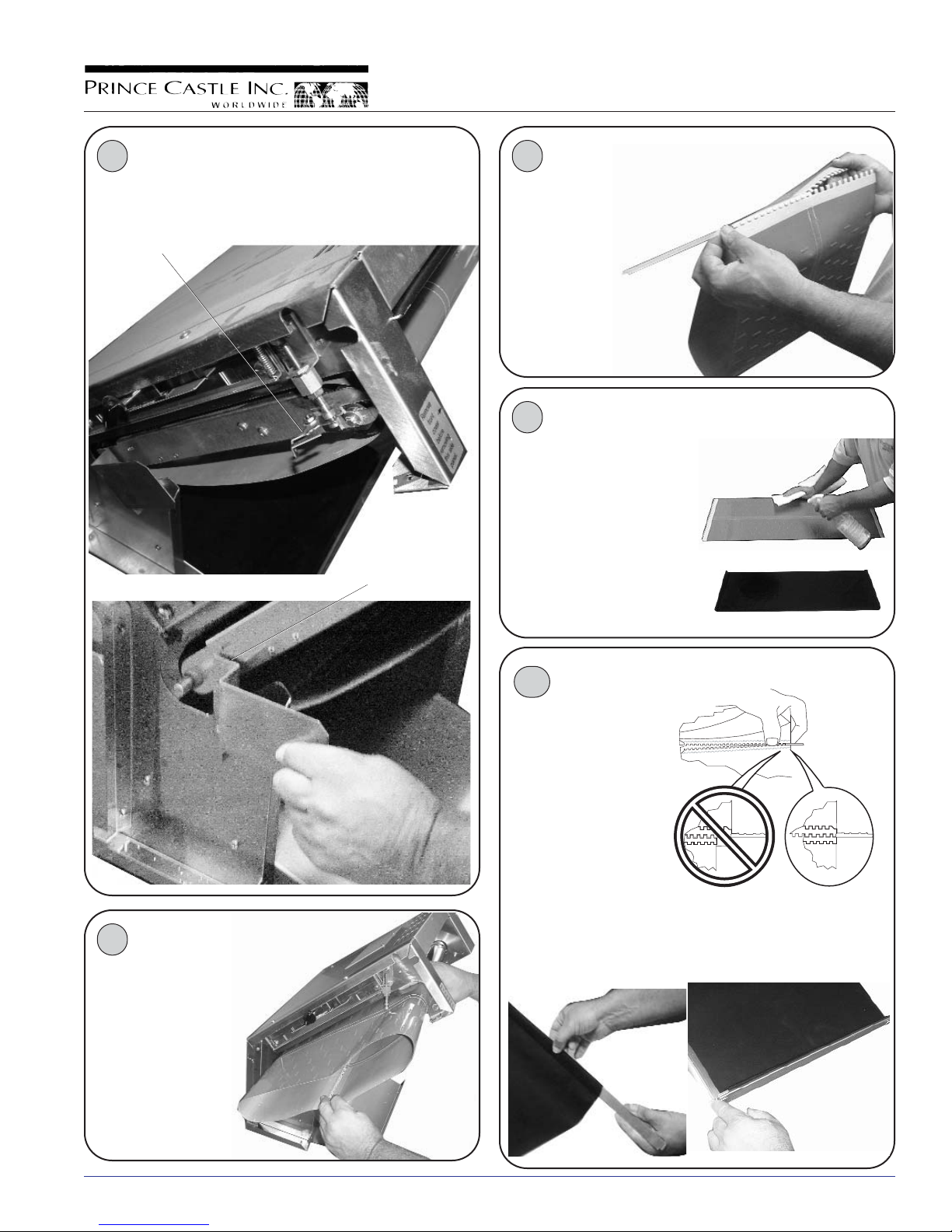 PRINCE CASTLE INC.
WORLDWIDE