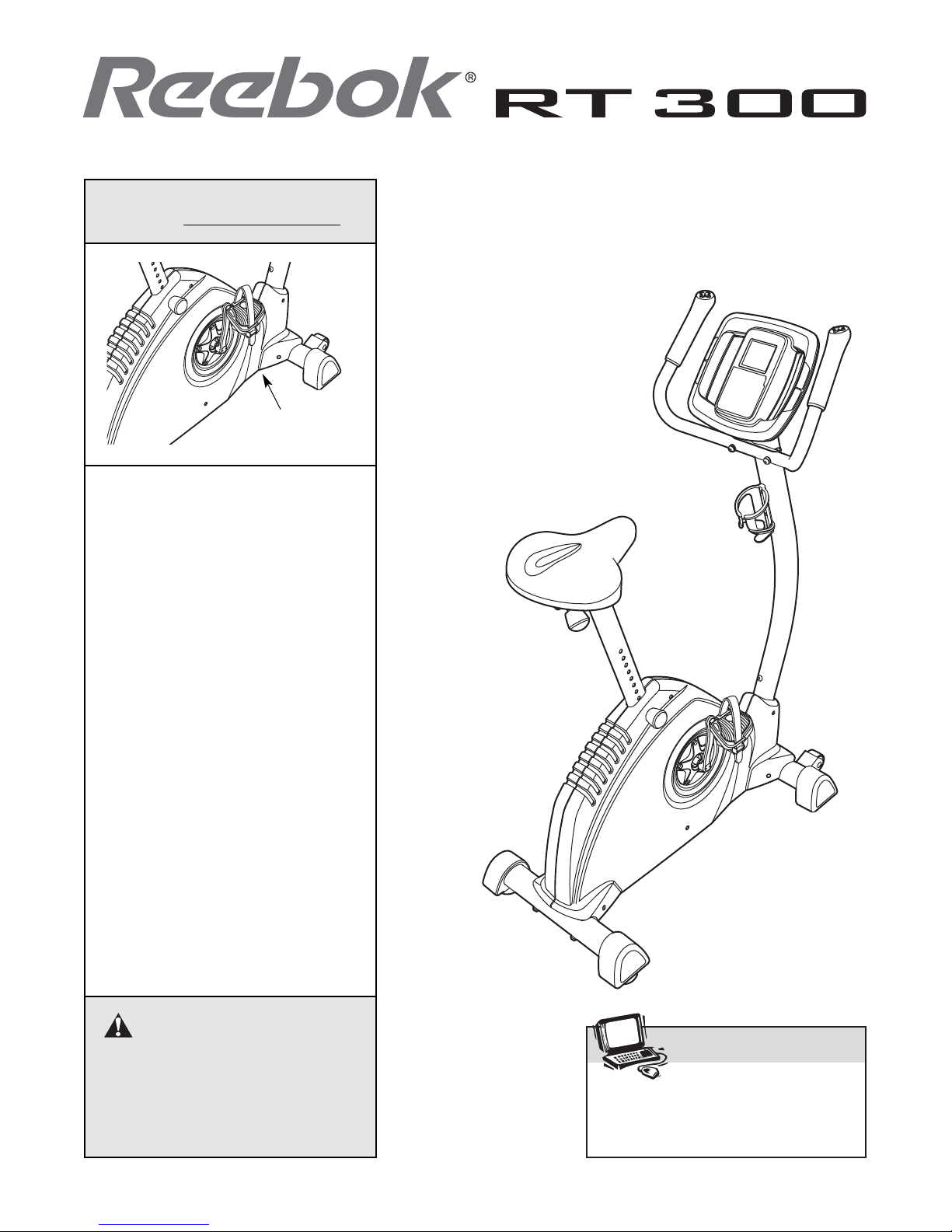 Reebok® RT 300