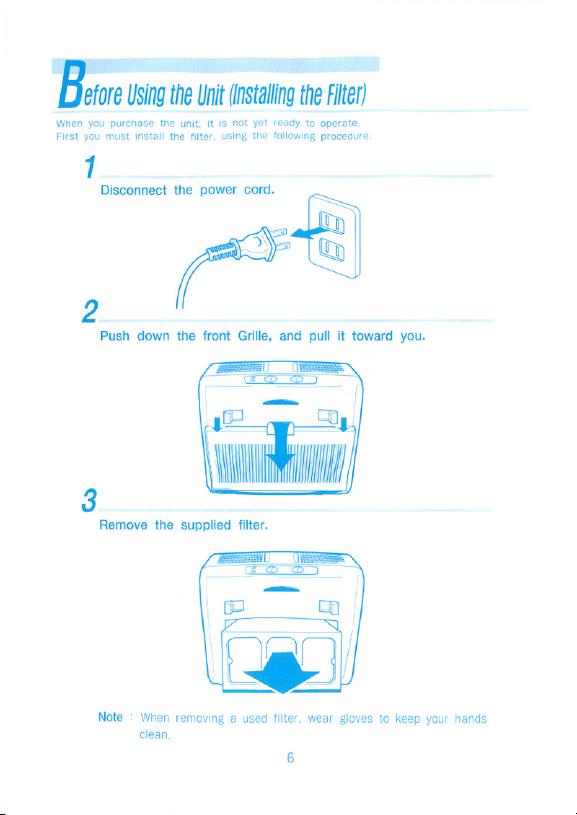 Before Using the Unit (Installing the Filter)

When you purchase the unit, it is not yet ready to operate. First you must install the filter, using the following procedure.

1

Disconnect the power cord.

2

Push down the front Grille, and pull it toward you.

3

Remove the supplied filter.

Note : When removing a used filter, wear gloves to keep your hands clean.

6