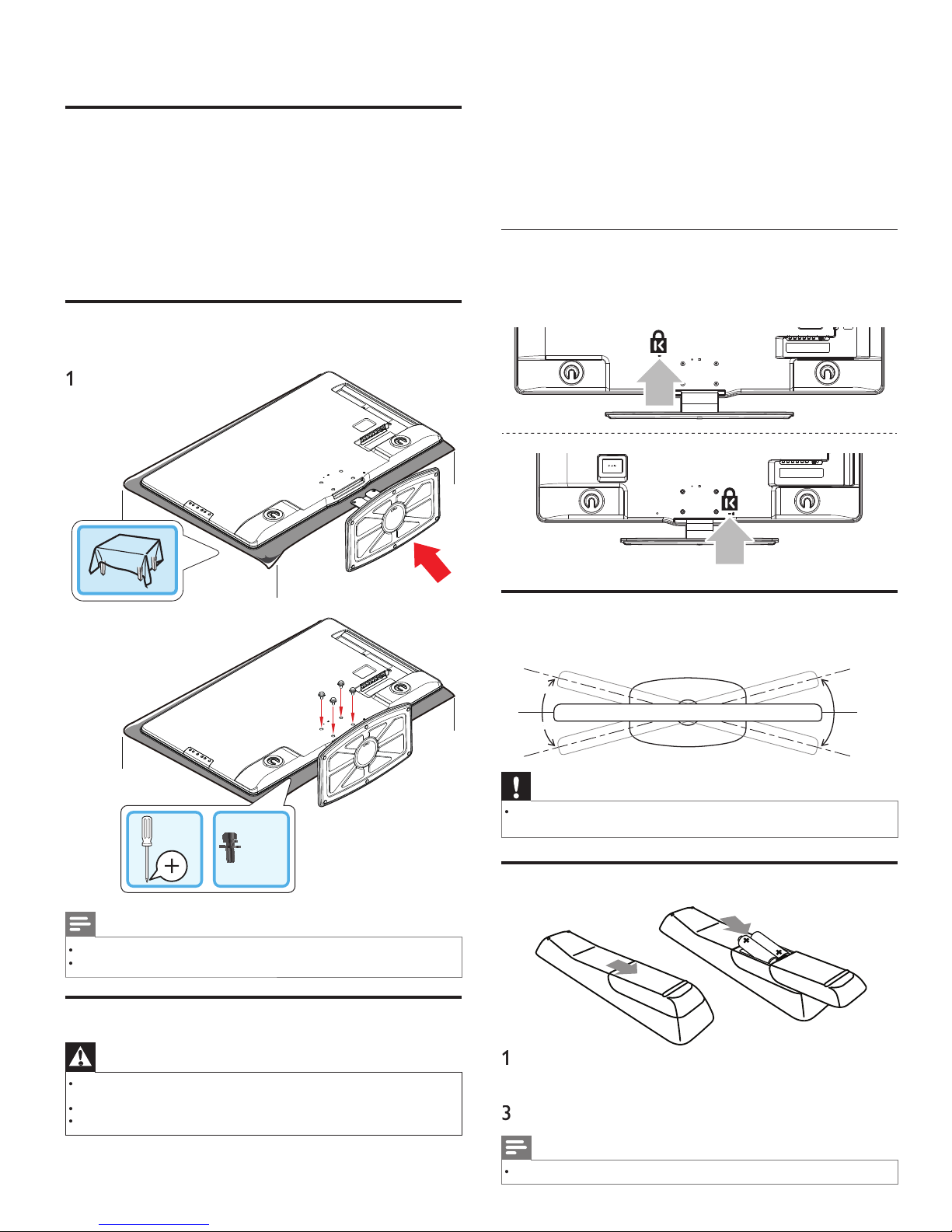 1

1

3