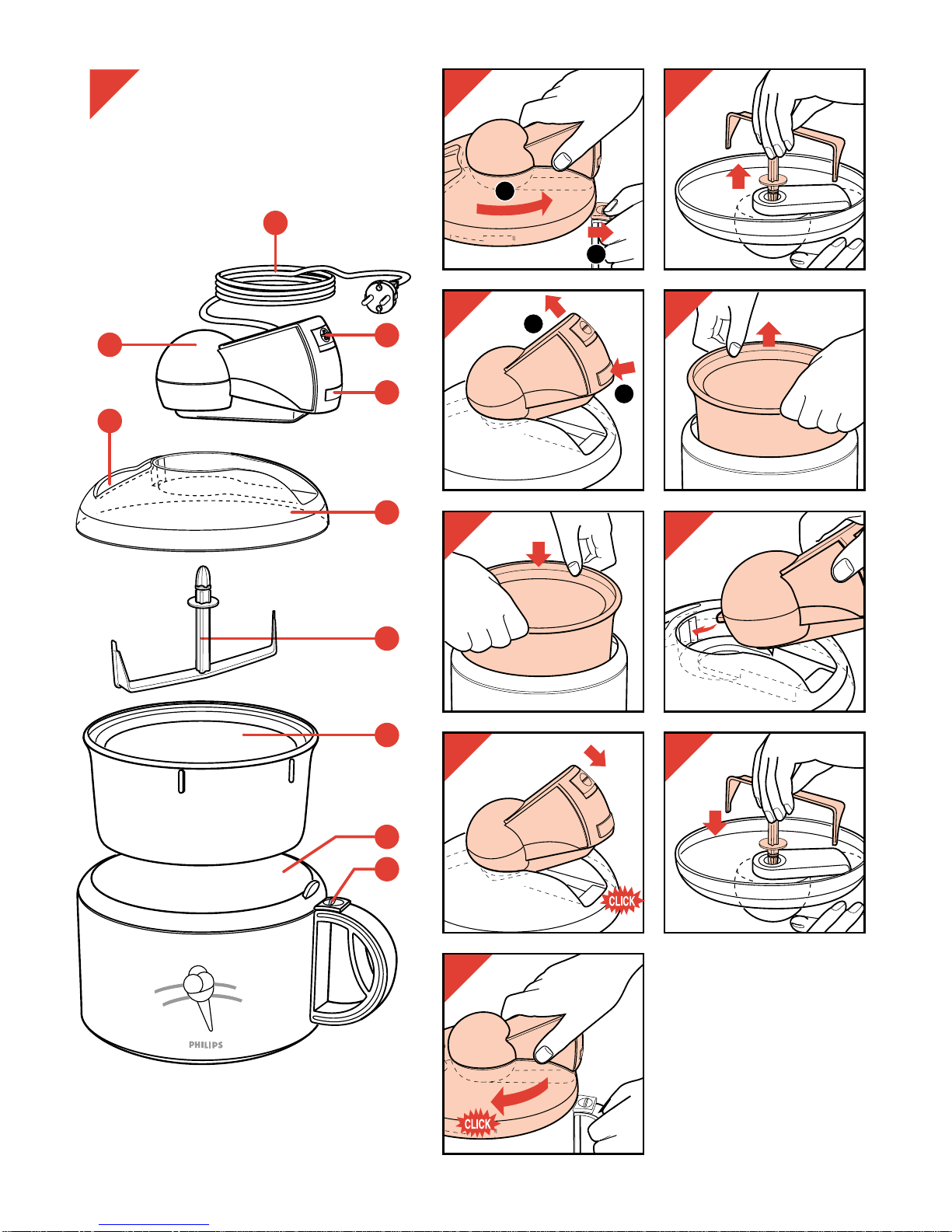 PHILIPS

CLICK

CLICK