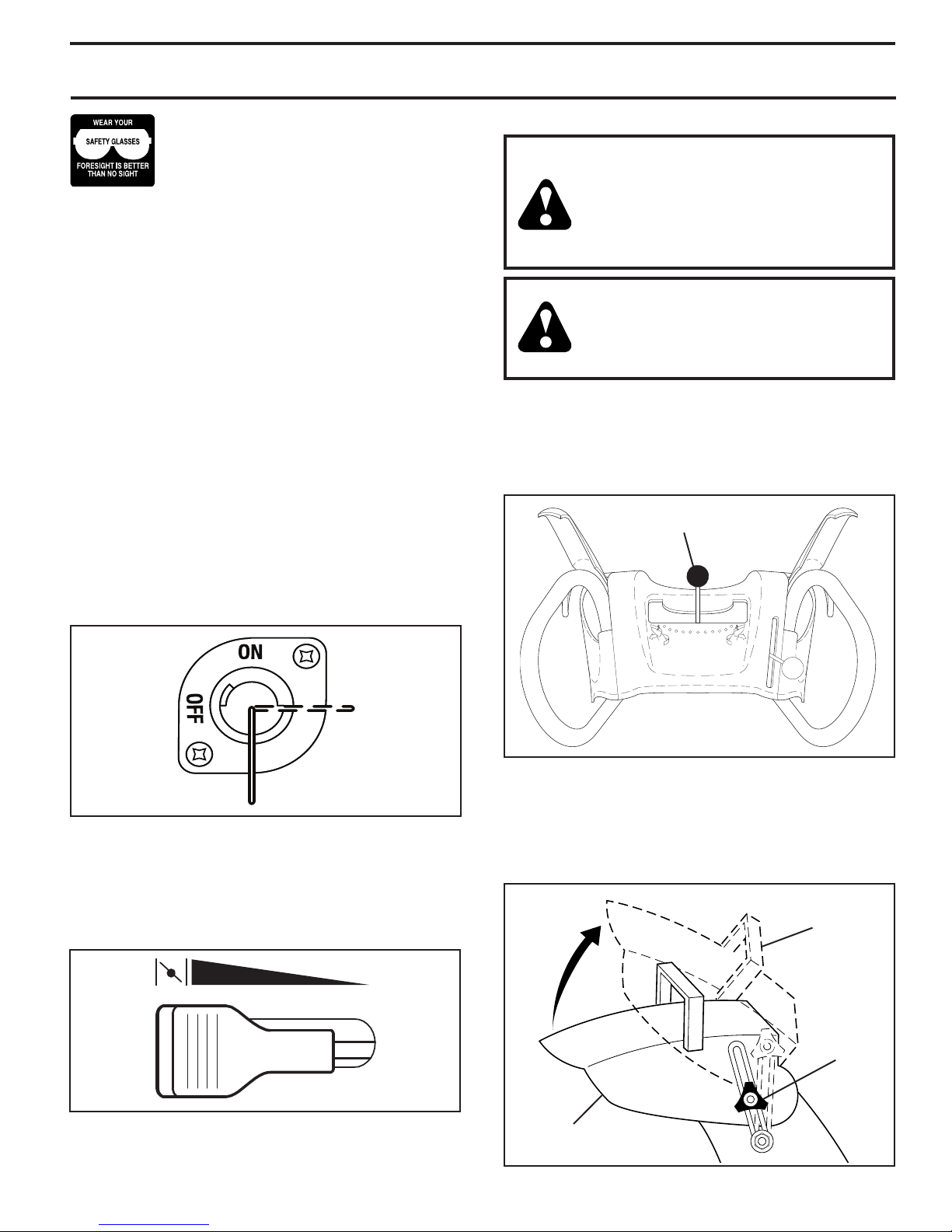 WEAR YOUR
SAFETY GLASSES
FORESIGHT IS BETTER THAN NO SIGHT

ON
OFF