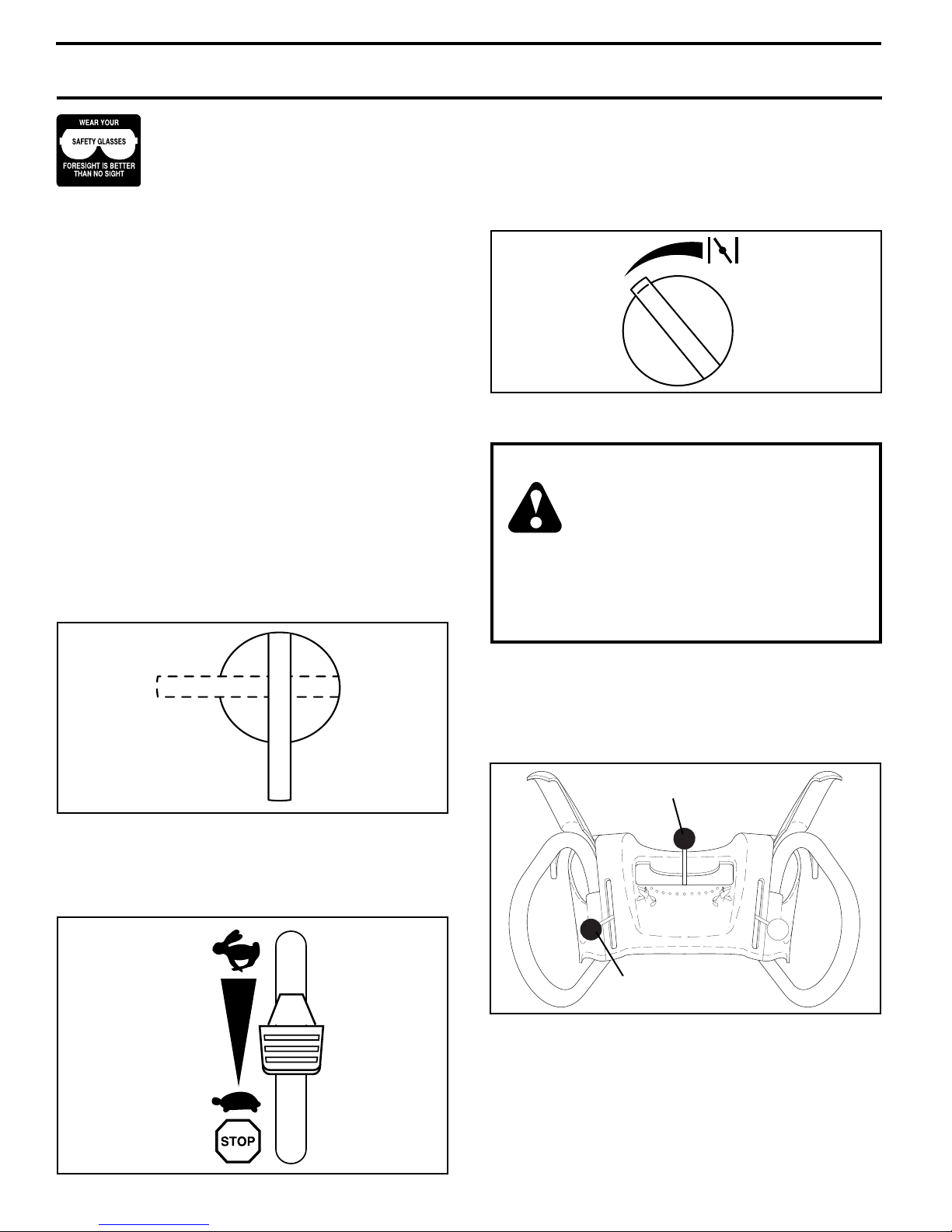 WEAR YOUR
SAFETY GLASSES
FORESIGHT IS BETTER THAN NO SIGHT

STOP