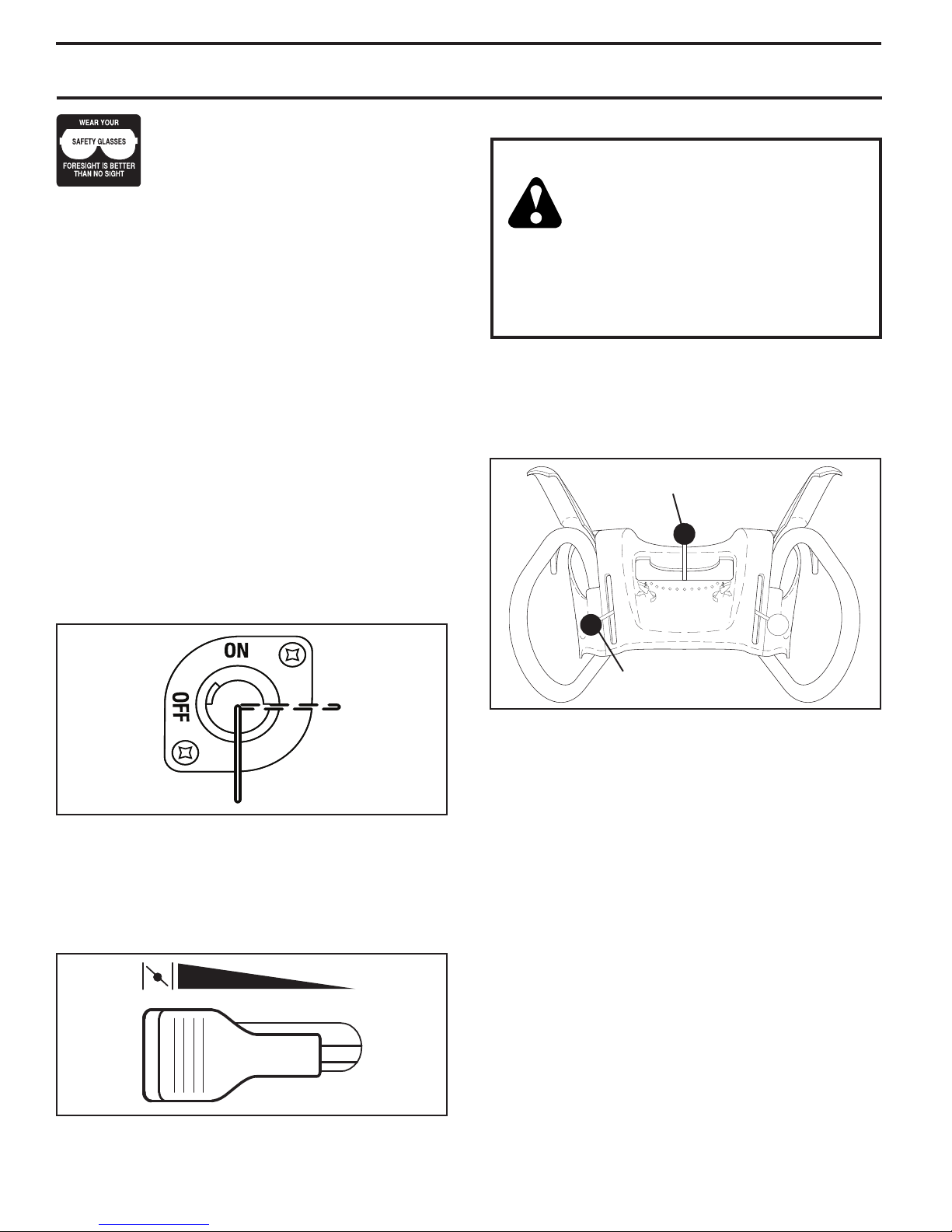 WEAR YOUR
SAFETY GLASSES
FORESIGHT IS BETTER THAN NO SIGHT

ON
OFF