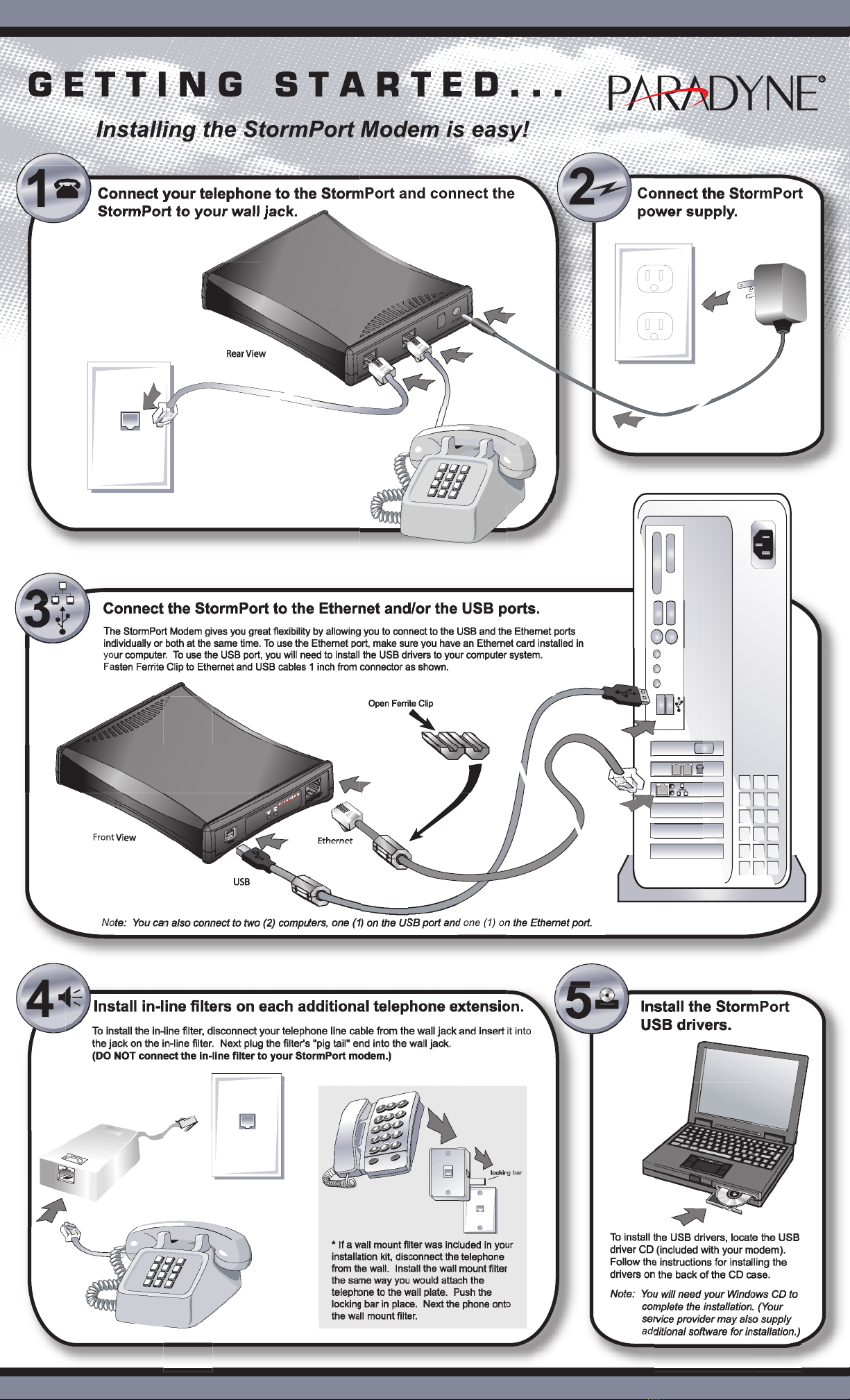 GETTING STARTED...

PARADYNE®

Installing the StormPort Modem is easy!

1 Connect your telephone to the StormPort and connect the StormPort to your wall jack.

Rear View

2 Connect the StormPort power supply.

3 Connect the StormPort to the Ethernet and/or the USB ports.

The StormPort Modem gives you great flexibility by allowing you to connect to the USB and the Ethernet ports individually or both at the same time. To use the Ethernet port, make sure you have an Ethernet card installed in your computer. To use the USB port, you will need to install the USB drivers to your computer system. Fasten Ferrite Clip to Ethernet and USB cables 1 inch from connector as shown.

Open Ferrite Clip

Front View

Ethernet

USB

Note: You can also connect to two (2) computers, one (1) on the USB port and one (1) on the Ethernet port.

4 Install in-line filters on each additional telephone extension.

To install the in-line filter, disconnect your telephone line cable from the wall jack and insert it into the jack on the in-line filter. Next plug the filter's "pig tail" end into the wall jack. (DO NOT connect the in-line filter to your StormPort modem.)

locking bar

* If a wall mount filter was included in your installation kit, disconnect the telephone from the wall. Install the wall mount filter the same way you would attach the telephone to the wall plate. Push the locking bar in place. Next the phone onto the wall mount filter.

5 Install the StormPort USB drivers.

To install the USB drivers, locate the USB driver CD (included with your modem). Follow the instructions for installing the drivers on the back of the CD case.

Note: You will need your Windows CD to complete the installation. (Your service provider may also supply additional software for installation.)