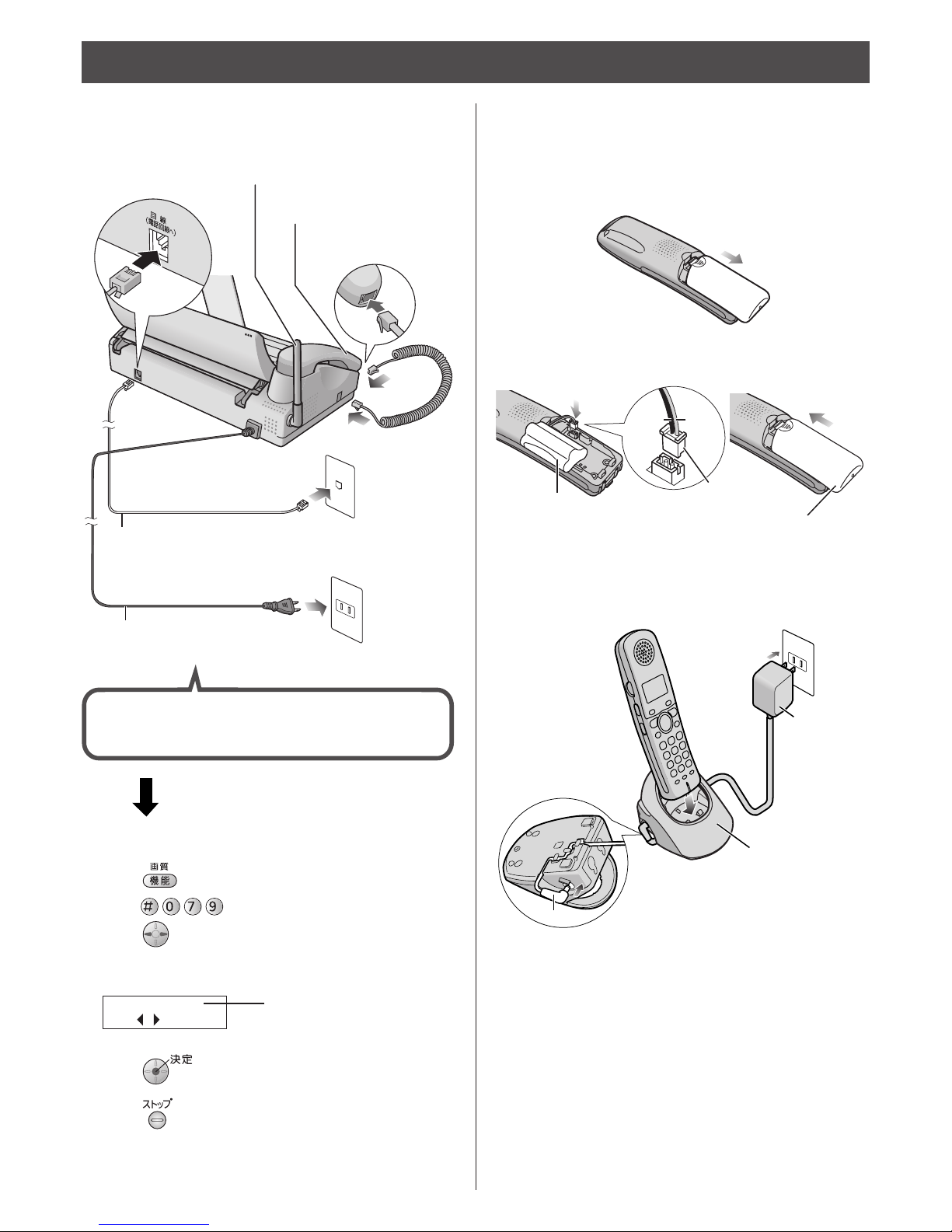 回線
(電話回線へ)

画質
機能

# 0 7 9

決定

ストップ