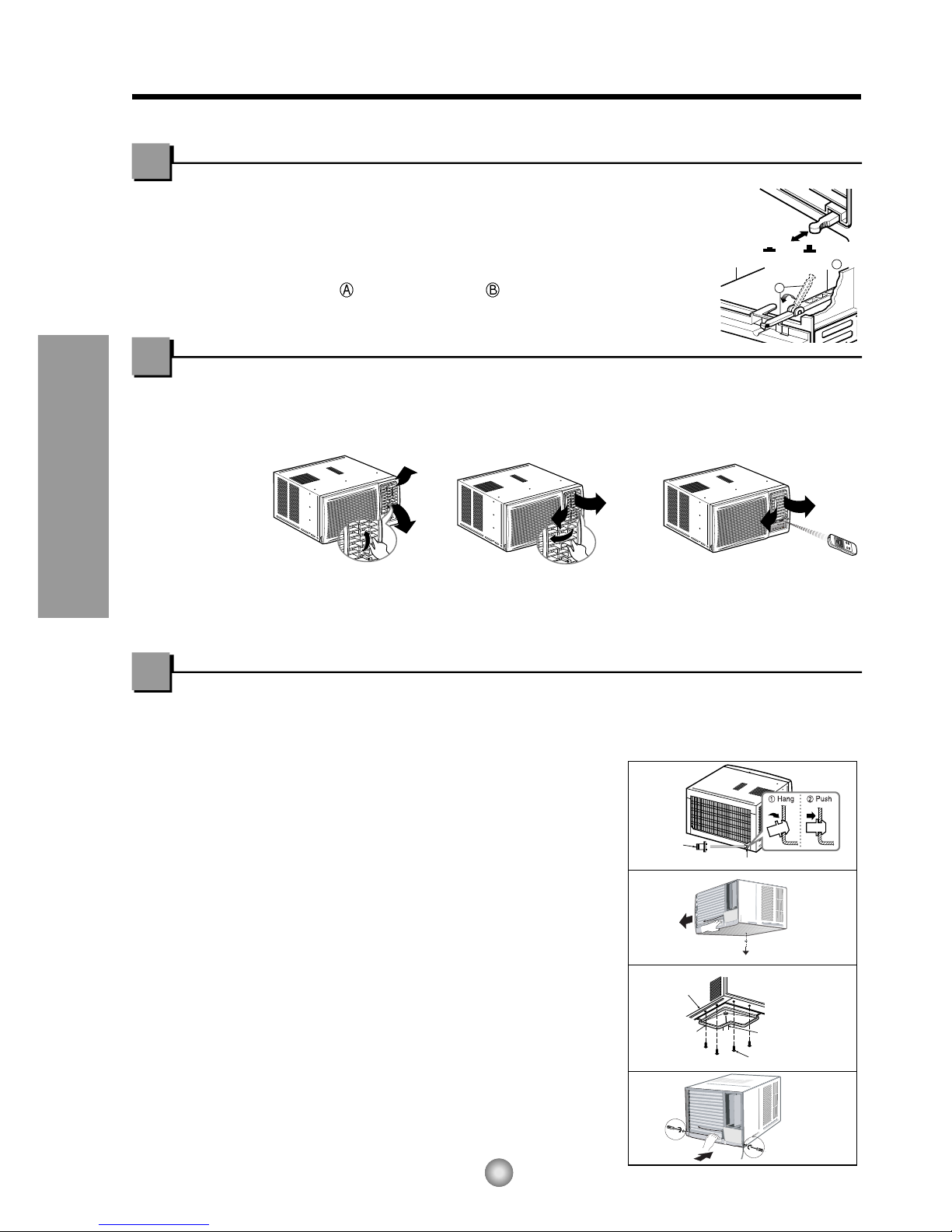 Ⓐ Ⓑ

① Hang ② Push