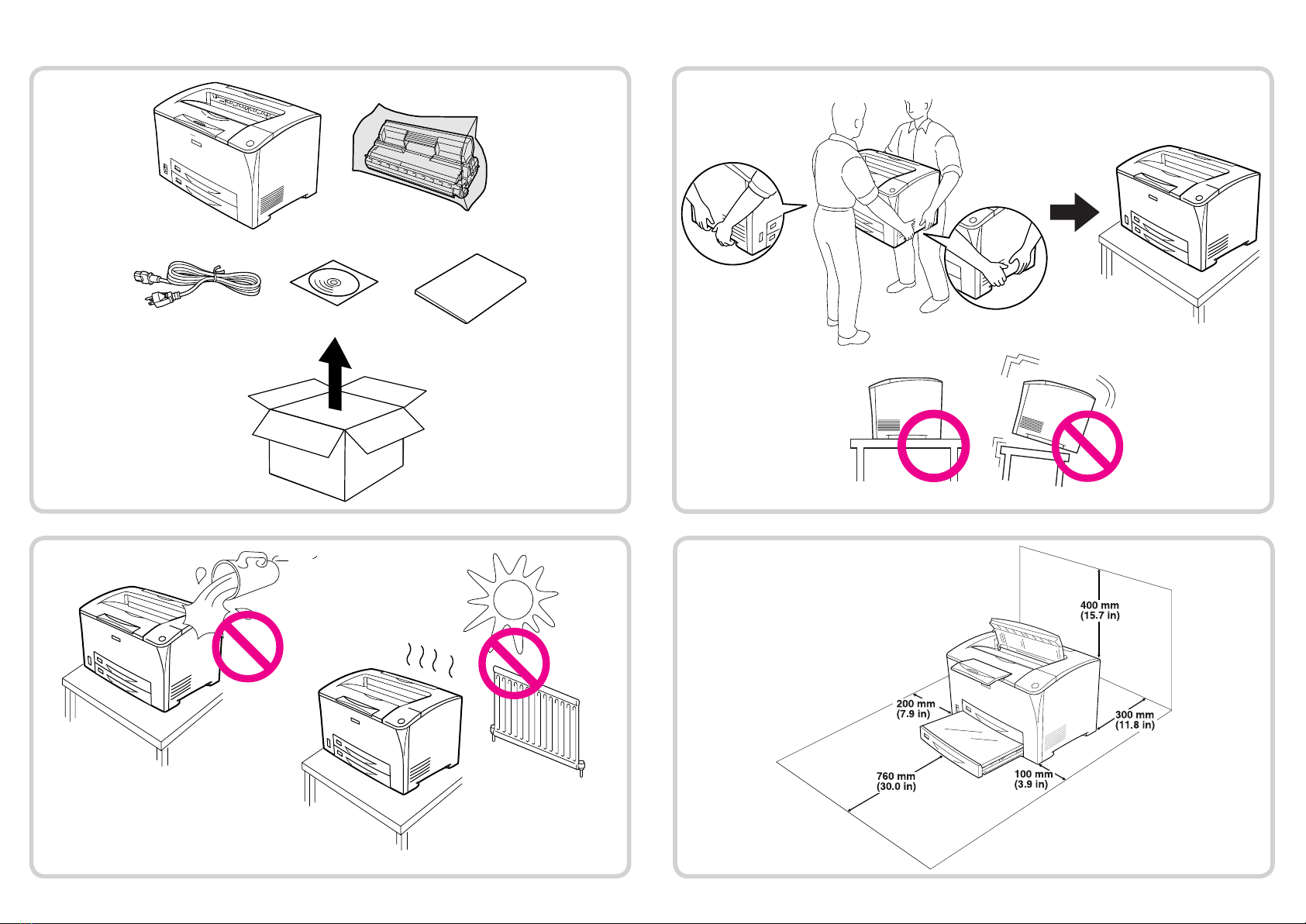 400 mm
(15.7 in)

200 mm
(7.9 in)

300 mm
(11.8 in)

760 mm
(30.0 in)

100 mm
(3.9 in)