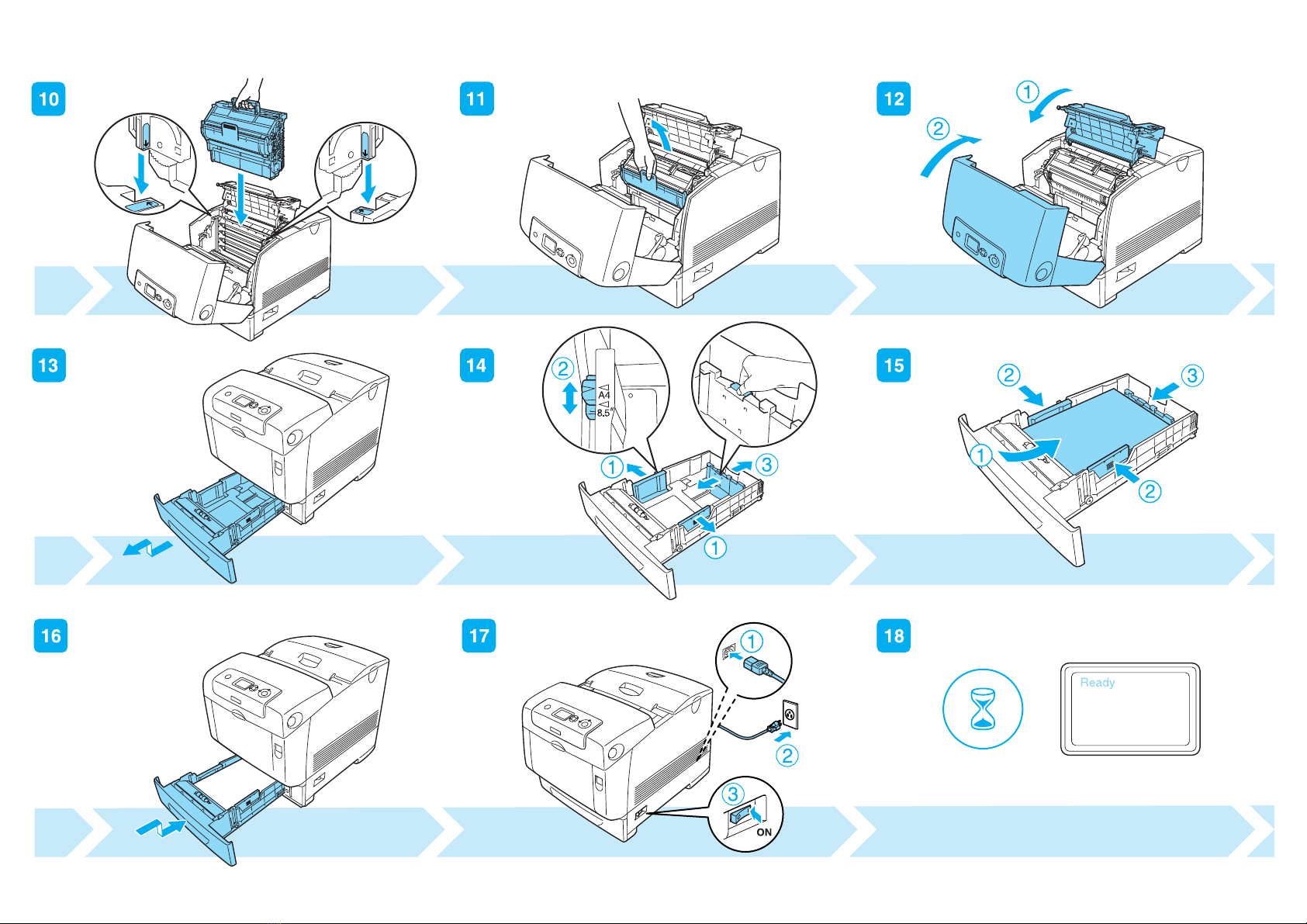 10

11

12

1

2

13

14

2

A4

8.5"

1

3

1

15

2

3

1

2

16

17

1

2

3

ON

18

Ready