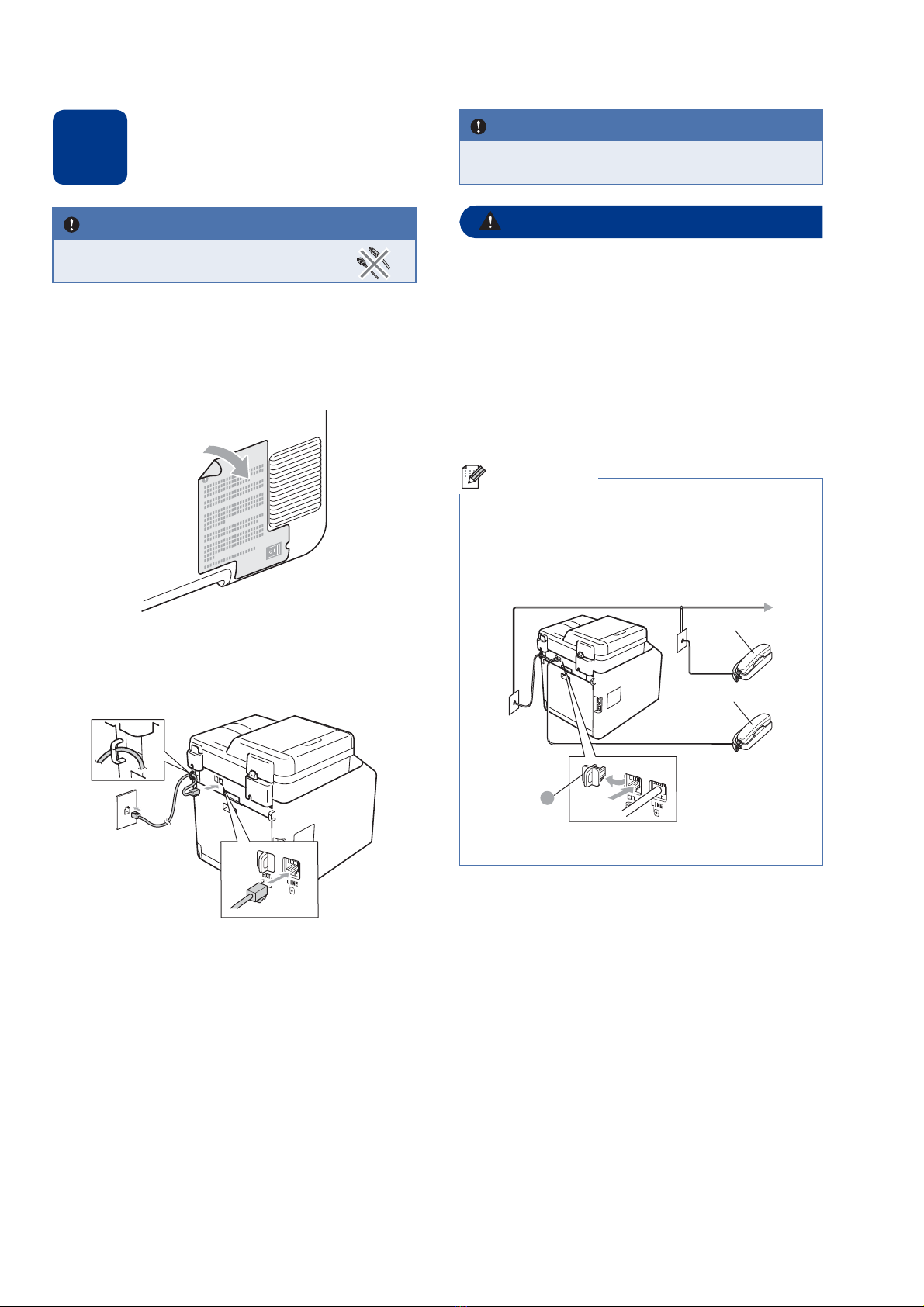 EXT
LINE

EXT
LINE