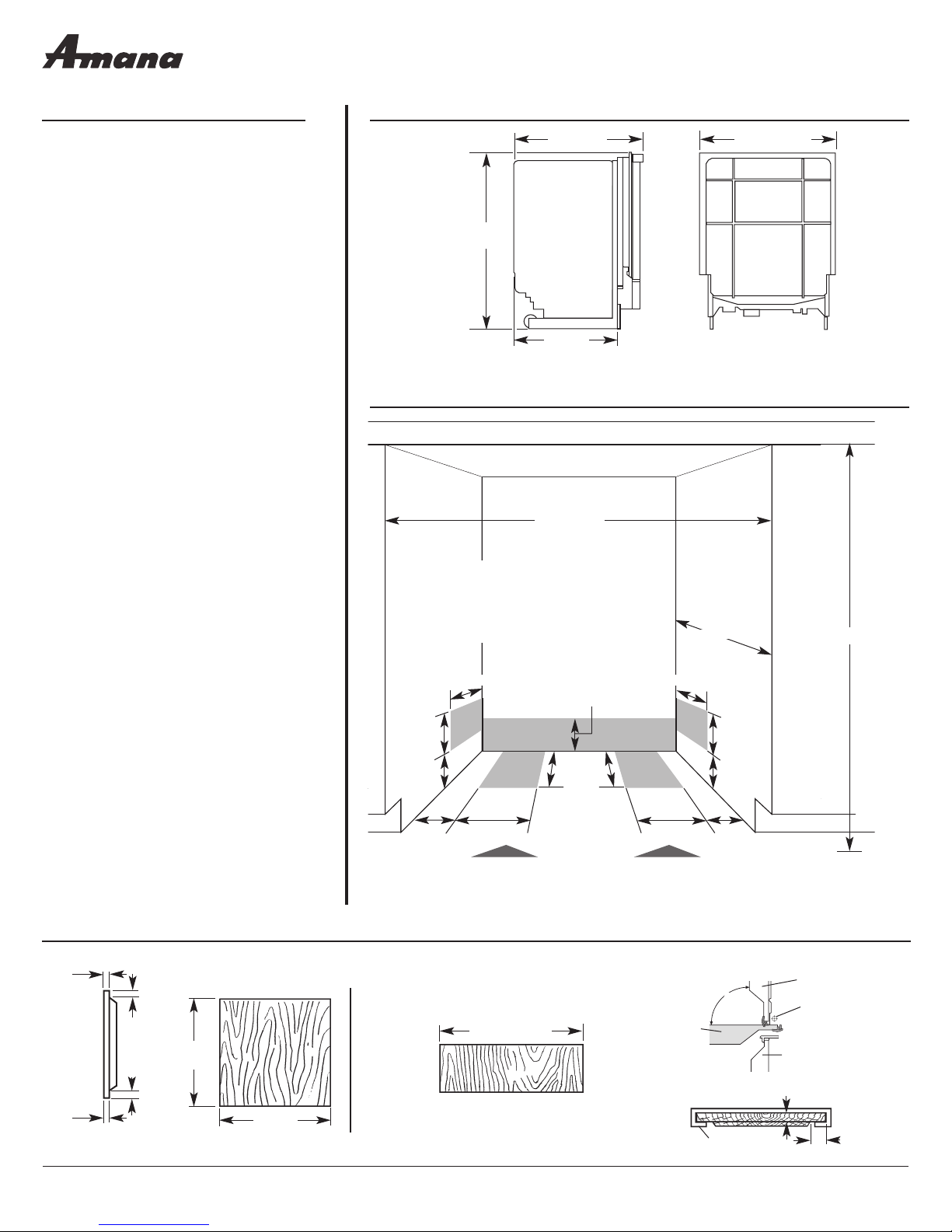 Amana