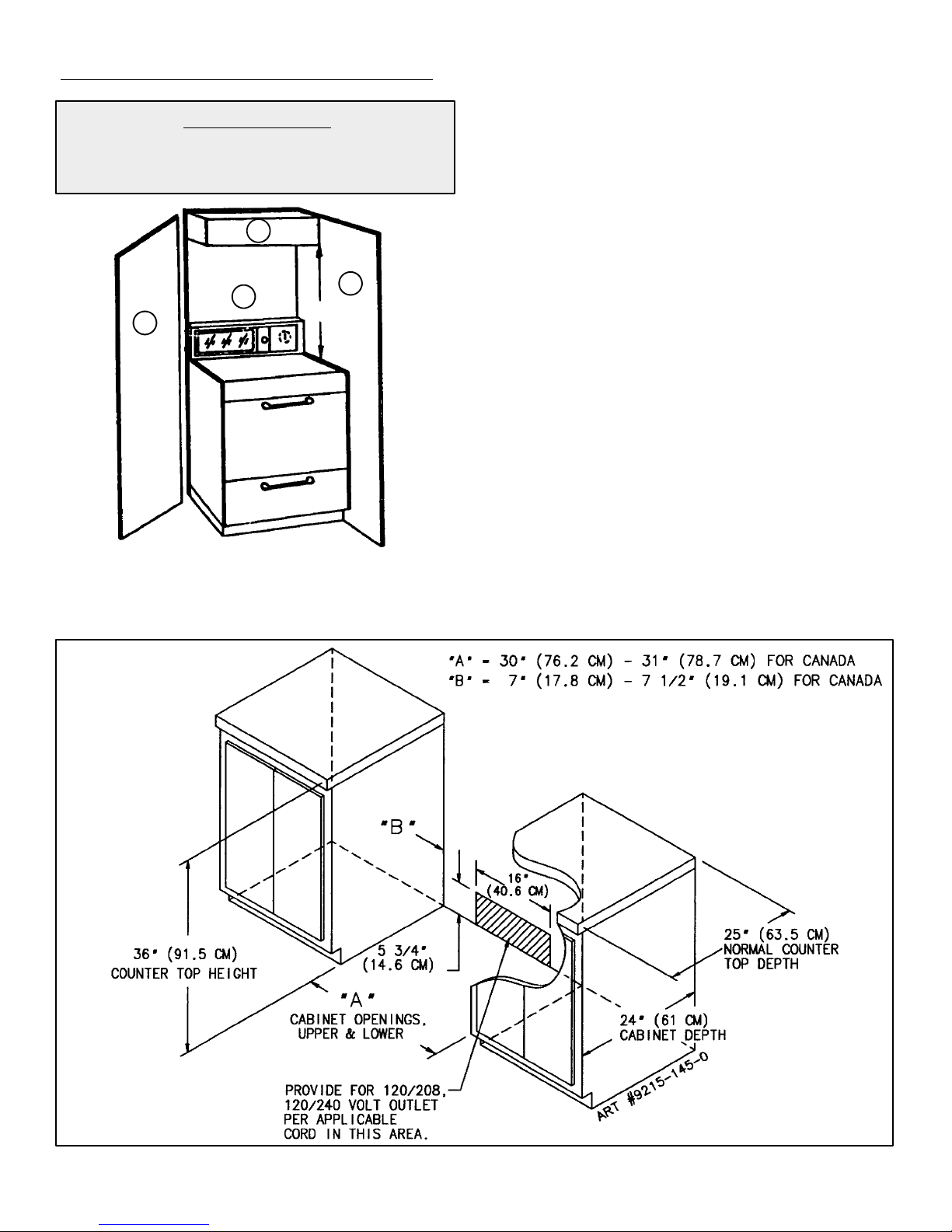 "A" = 30" (76.2 CM) - 31" (78.7 CM) FOR CANADA
"B" = 7" (17.8 CM) - 7 1/2" (19.1 CM) FOR CANADA

"B"

16"
(40.6 CM)

36" (91.5 CM)
COUNTER TOP HEIGHT

5 3/4"
(14.6 CM)

"A"
CABINET OPENINGS,
UPPER & LOWER

25" (63.5 CM)
NORMAL COUNTER
TOP DEPTH

24" (61 CM)
CABINET DEPTH

PROVIDE FOR 120/208,
120/240 VOLT OUTLET
PER APPLICABLE
CORD IN THIS AREA.

ART #9215-145-0