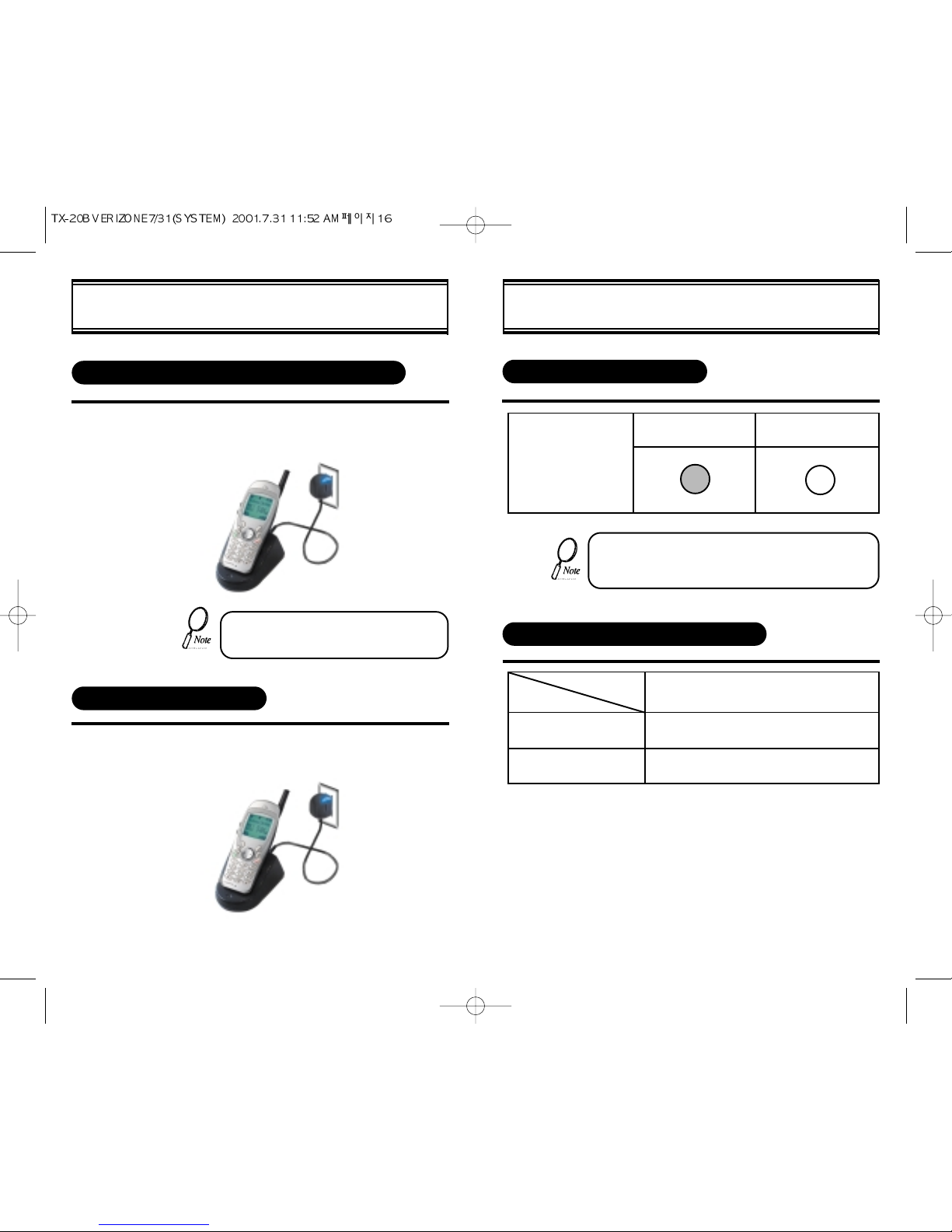 TX-20B VERIZONE7/31(SYSTEM) 2001.7.31 11:52 AM 페이지16

Note

Note