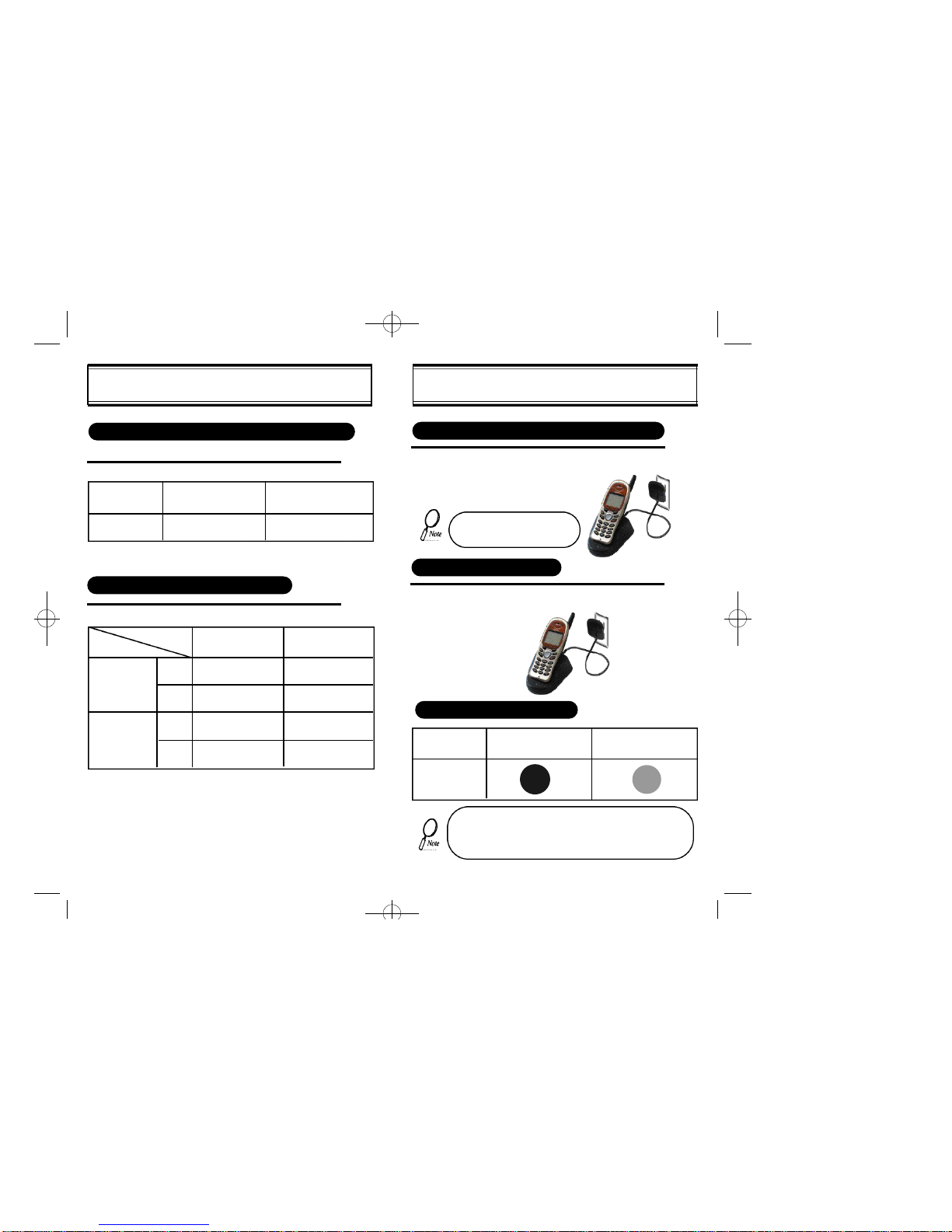 Note

Note