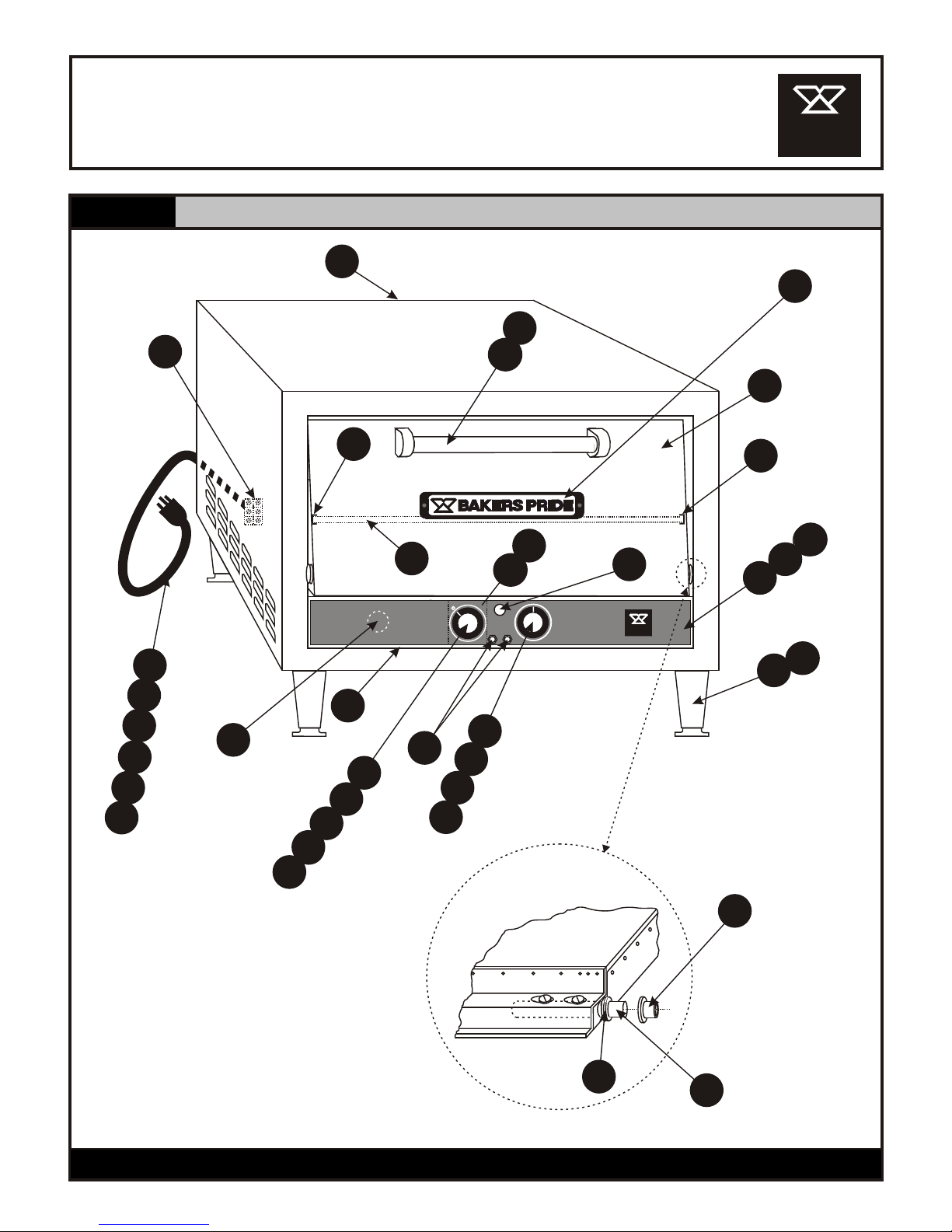 BAKERS PRIDE