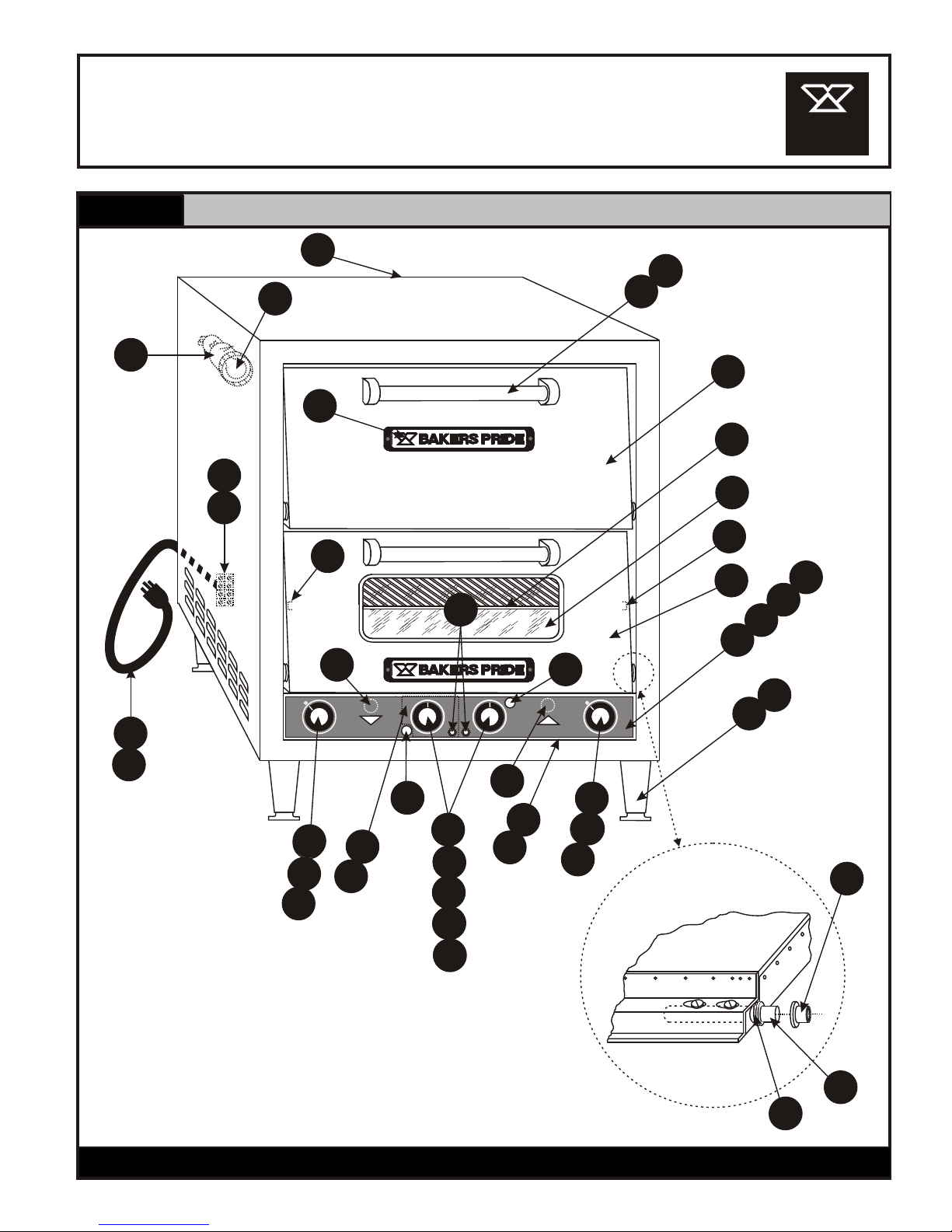 BAKERS PRIDE

BAKERS PRIDE