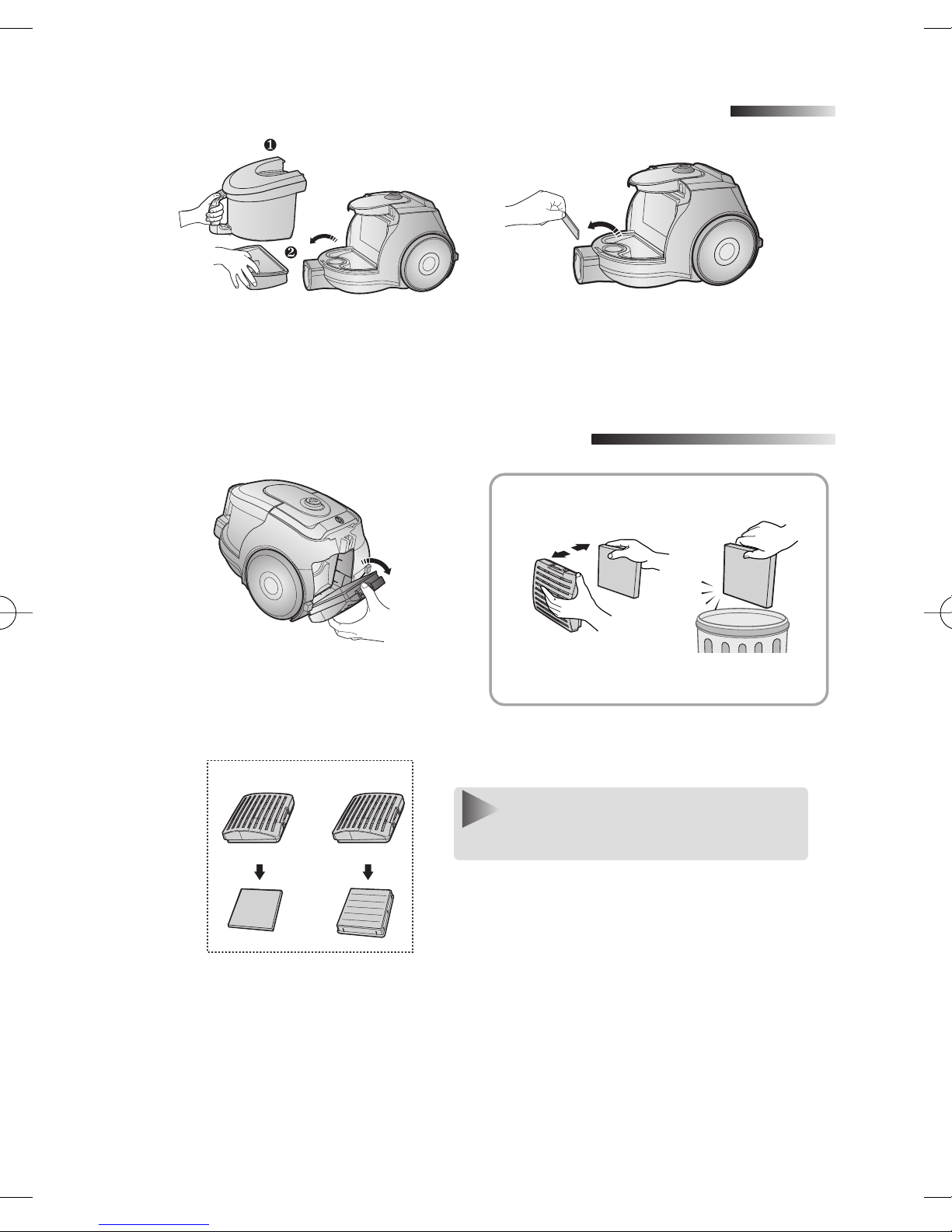 ❶
❷