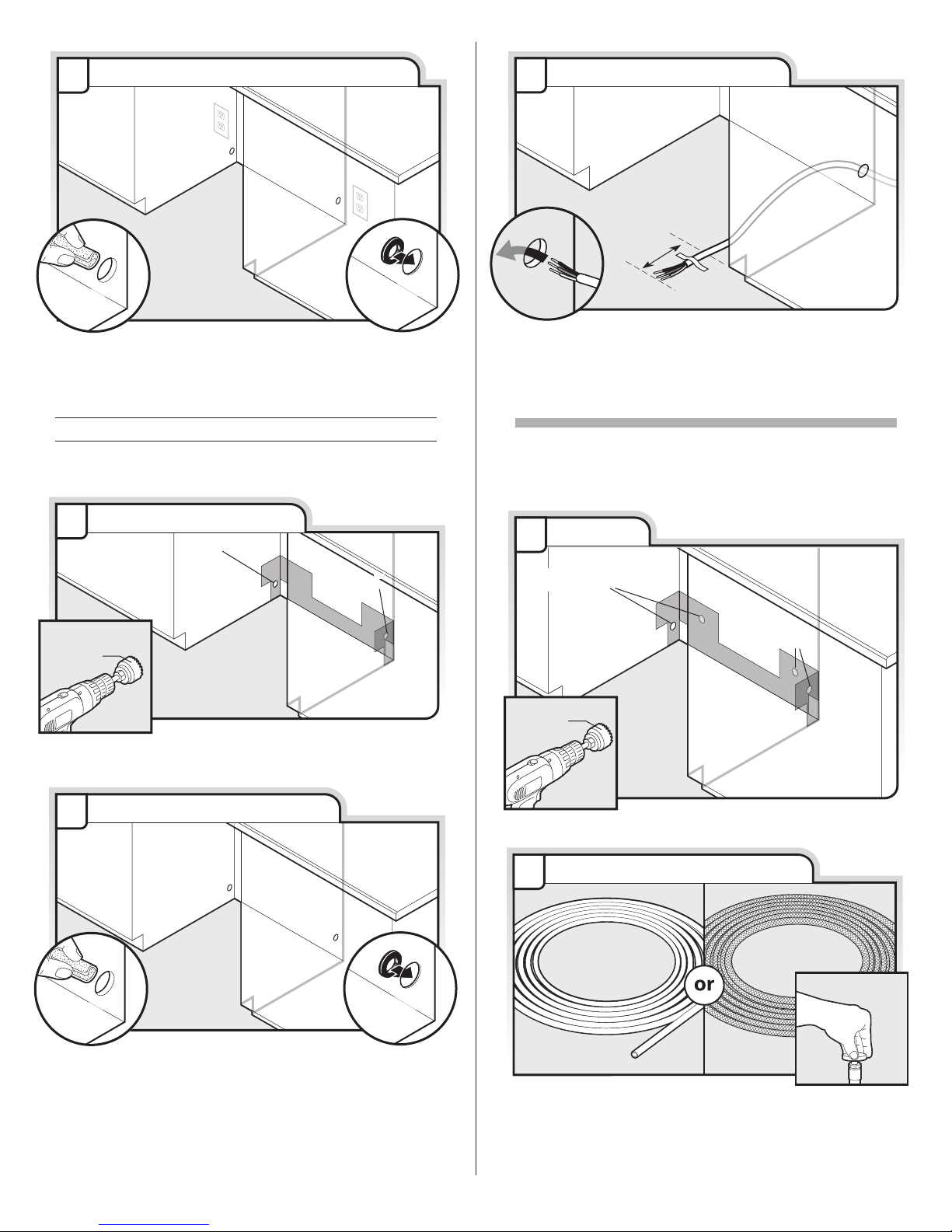 or