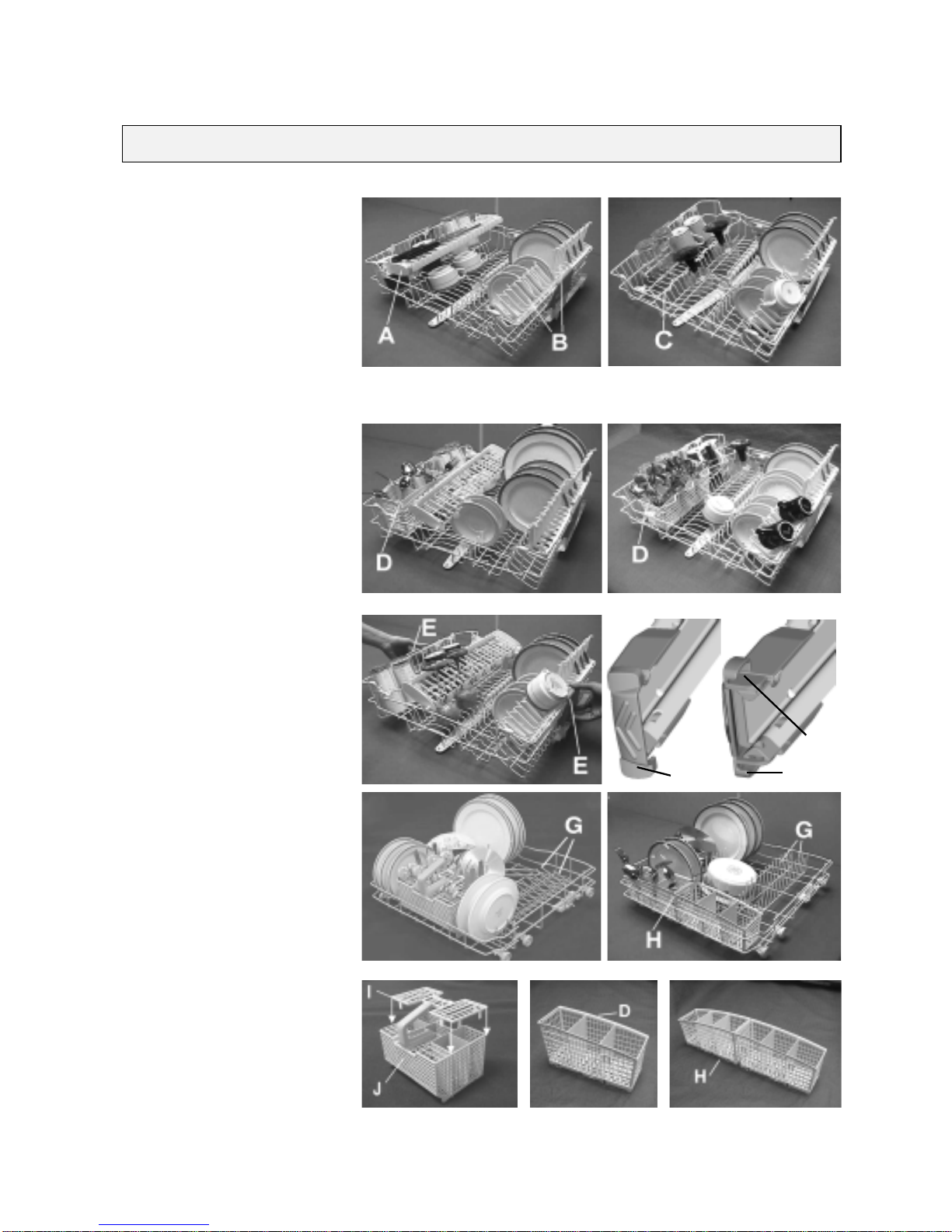 A
B
C
D
D
E
E
G
G
H
I
J
D
H