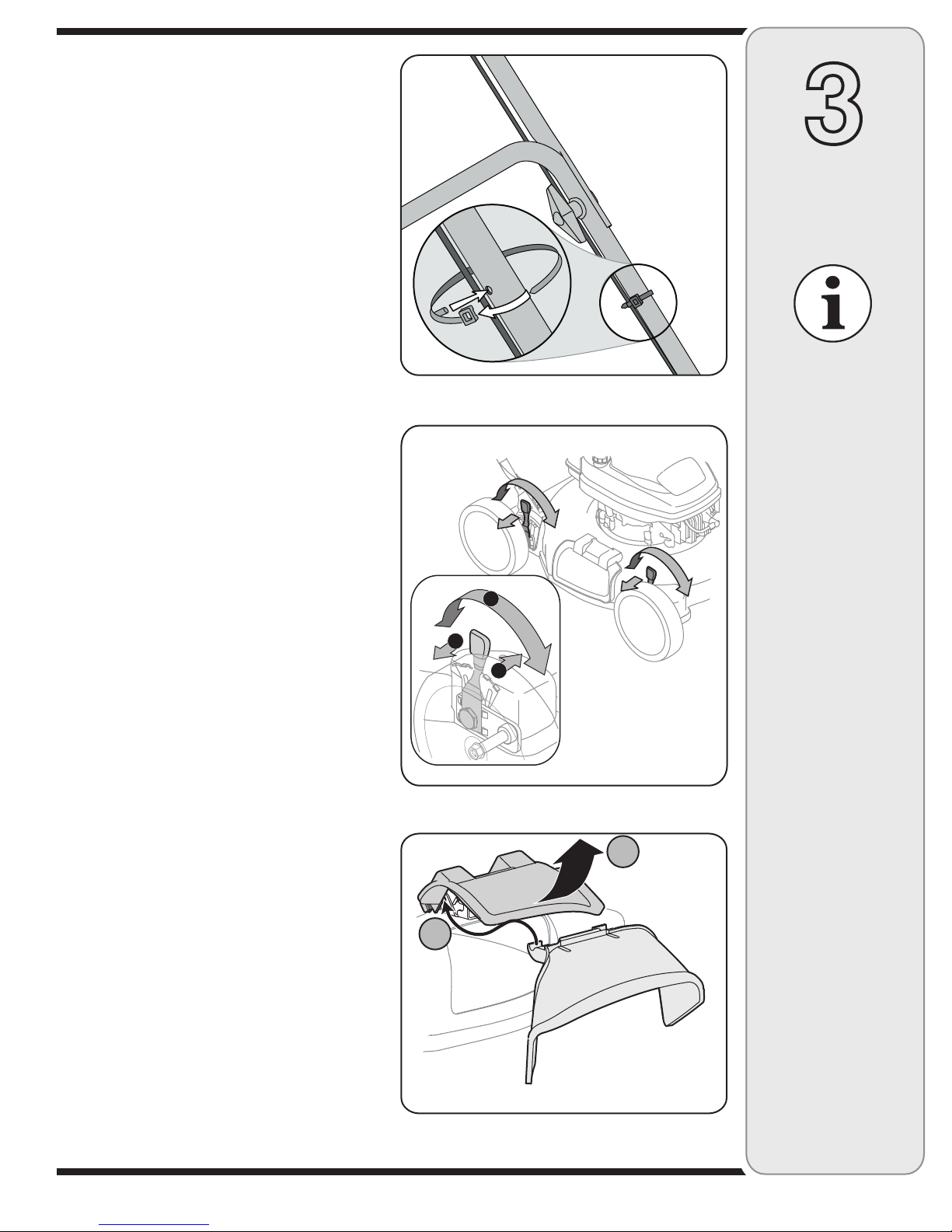 3

i