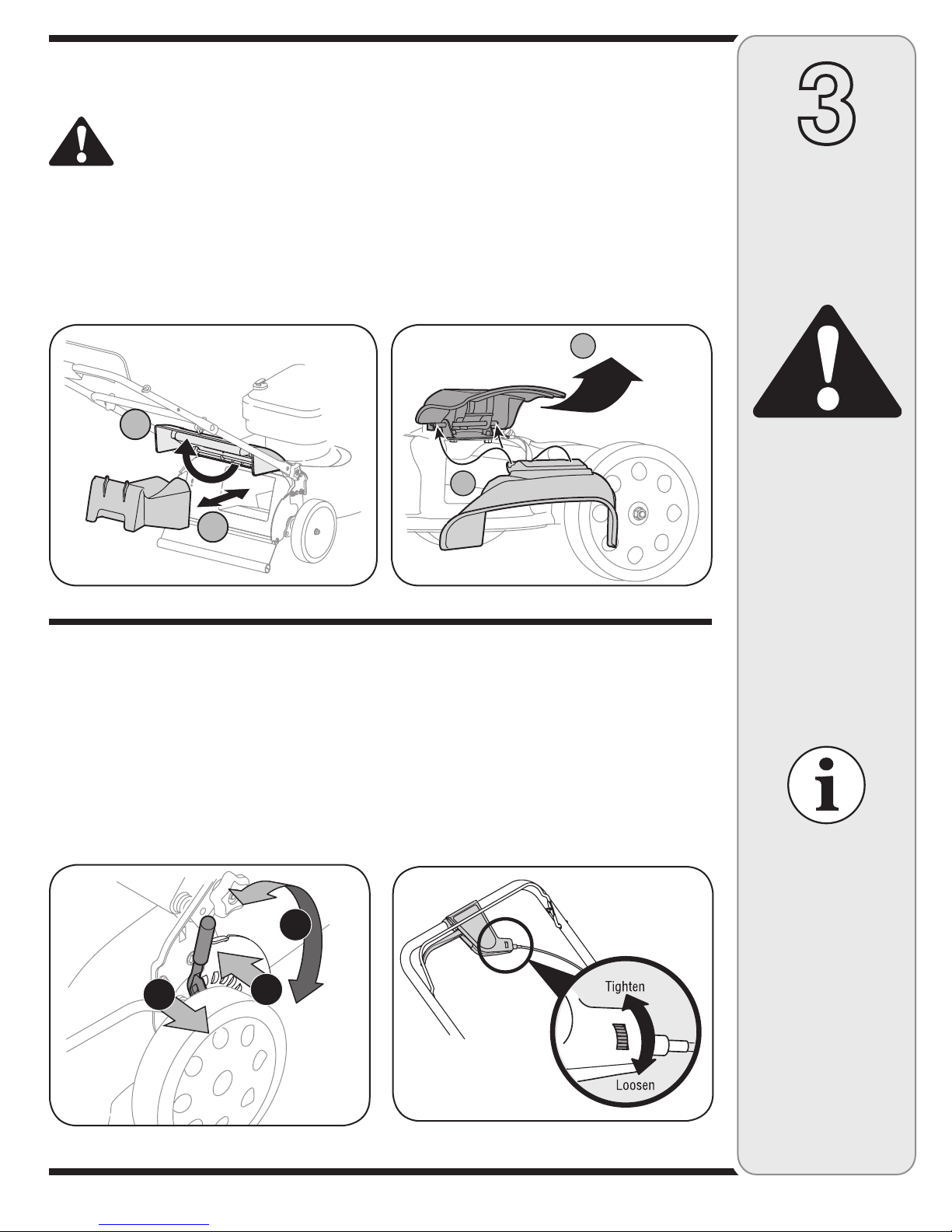 3

Tighten

Loosen