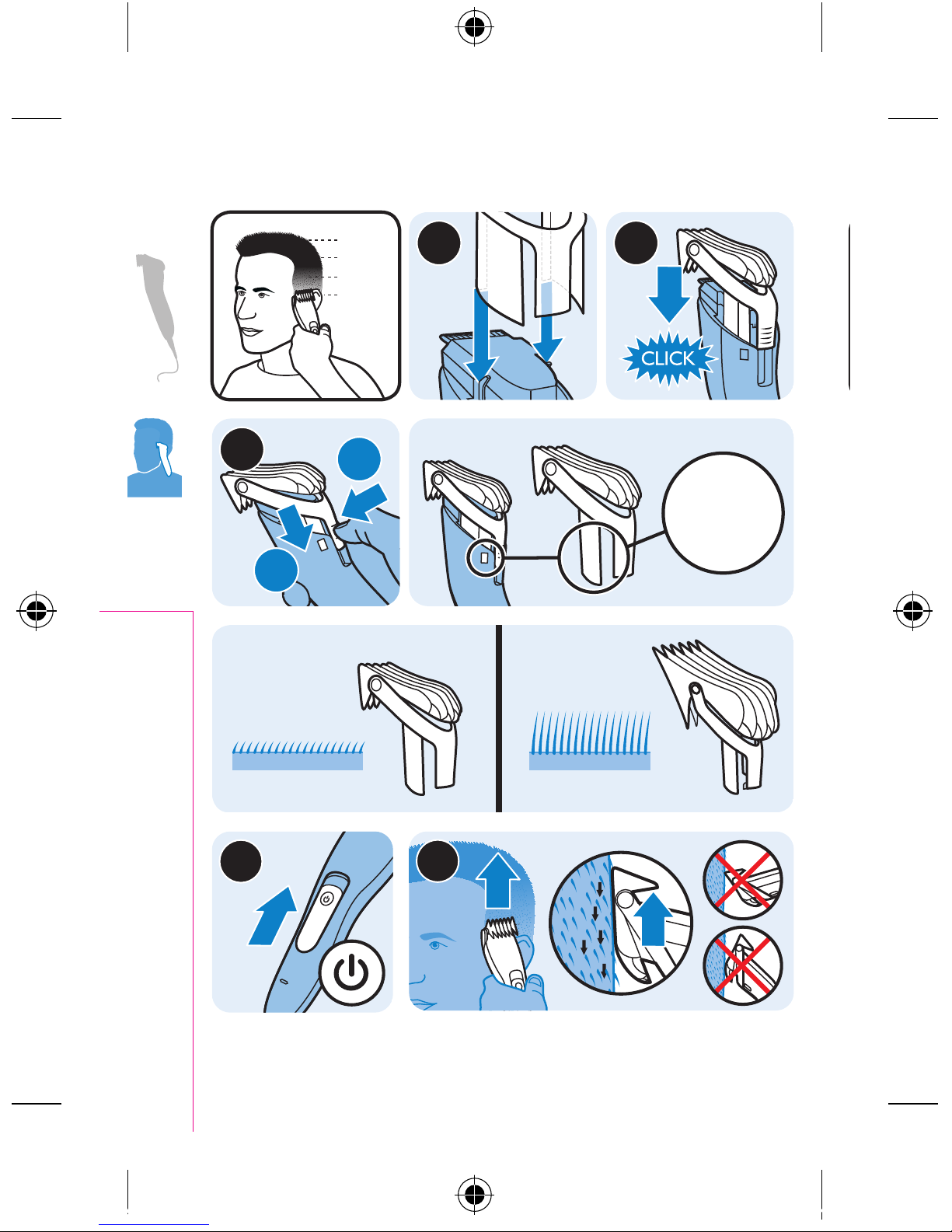 CLICK