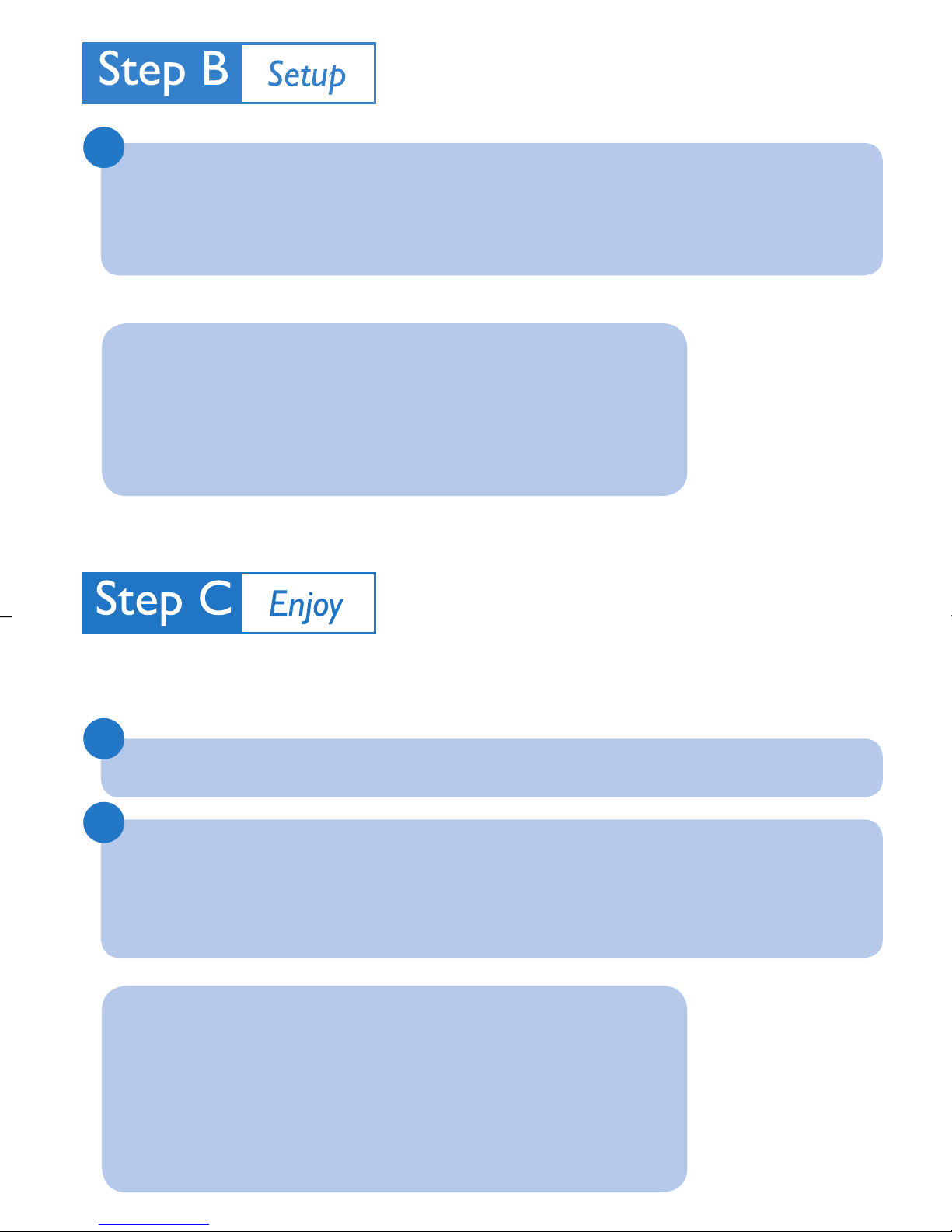 Step B Setup

Step C Enjoy