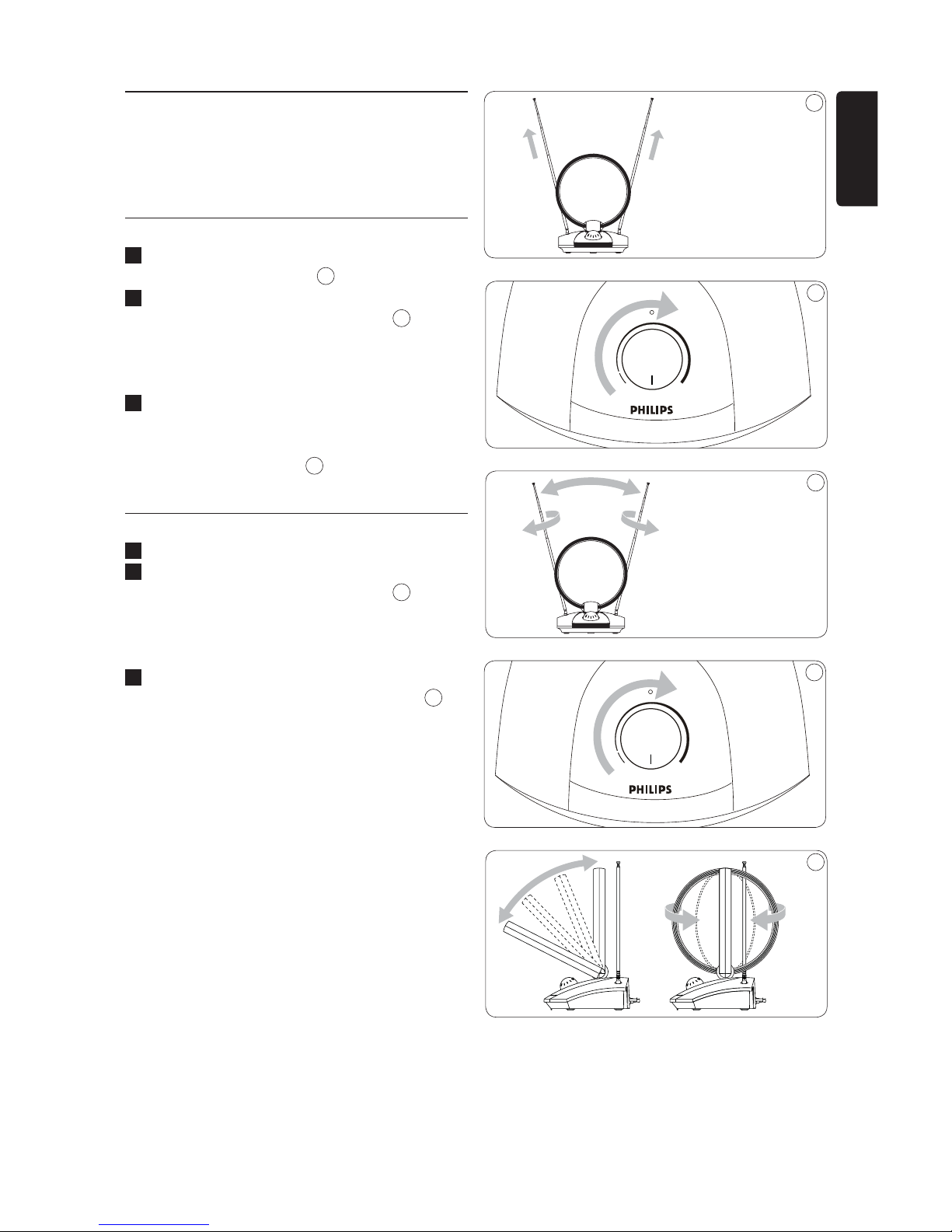 PHILIPS

PHILIPS